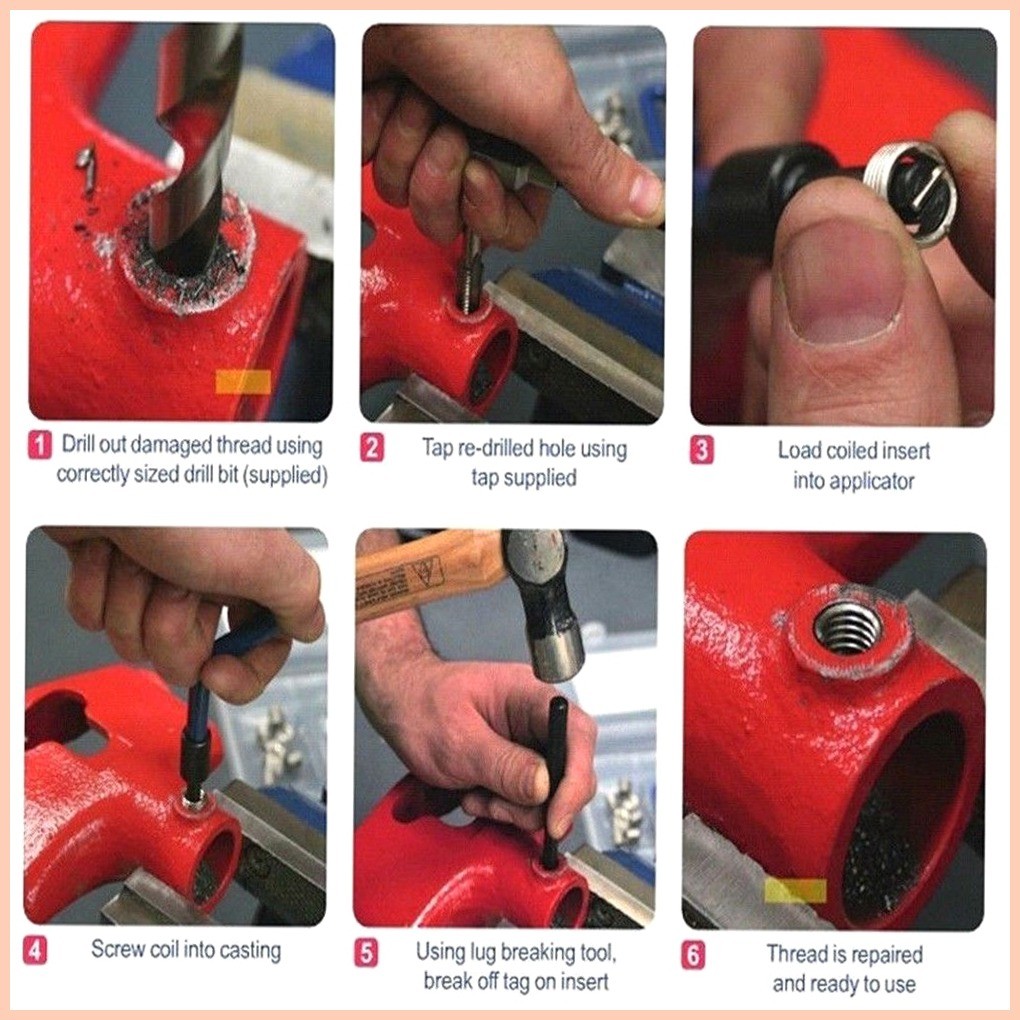 1 Drill out damaged thread using correctly sized drill bit (supplied)

2 Tap re-drilled hole using tap supplied

3 Load coiled insert into applicator

4 Screw coil into casting

5 Using lug breaking tool, break off tag on insert

6 Thread is repaired and ready to use