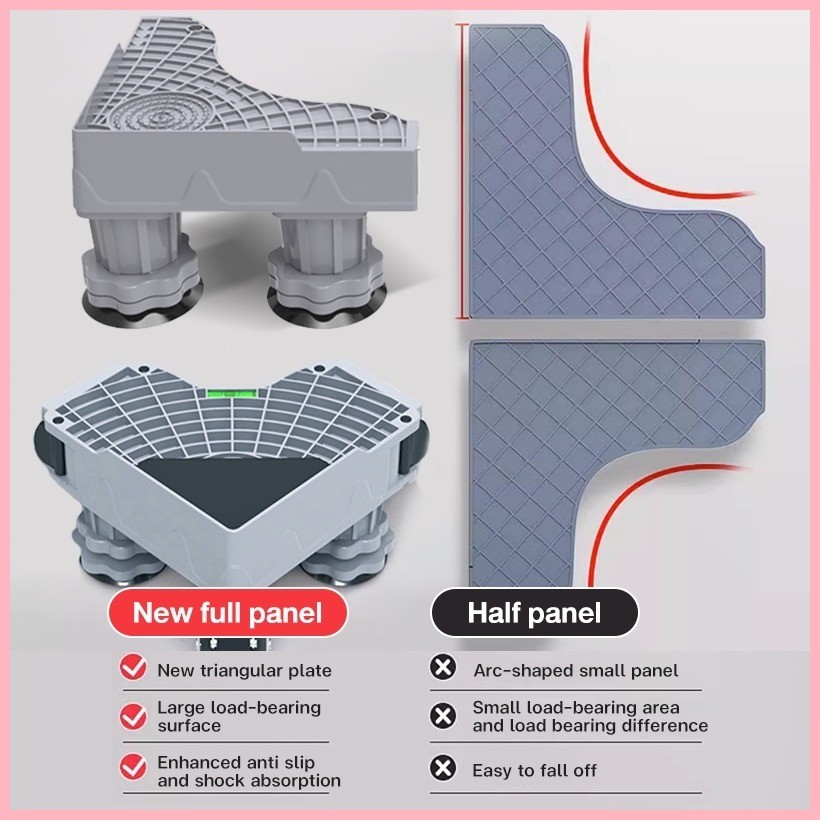 New full panel

New triangular plate

Large load-bearing surface

Enhanced anti slip and shock absorption

Half panel

Arc-shaped small panel

Small load-bearing area and load bearing difference

Easy to fall off