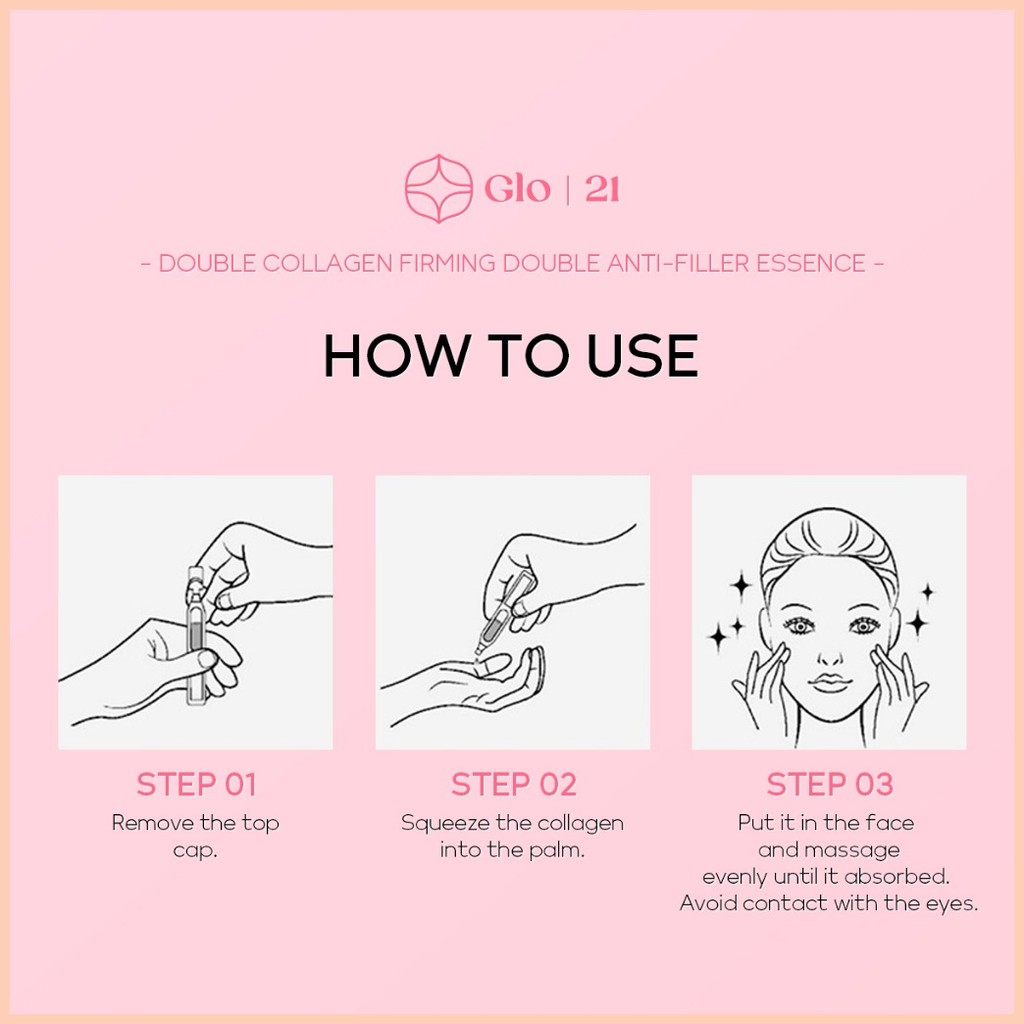 Glo | 21

- DOUBLE COLLAGEN FIRMING DOUBLE ANTI-FILLER ESSENCE -

HOW TO USE

STEP 01
Remove the top cap.

STEP 02
Squeeze the collagen into the palm.

STEP 03
Put it in the face and massage evenly until it absorbed. Avoid contact with the eyes.