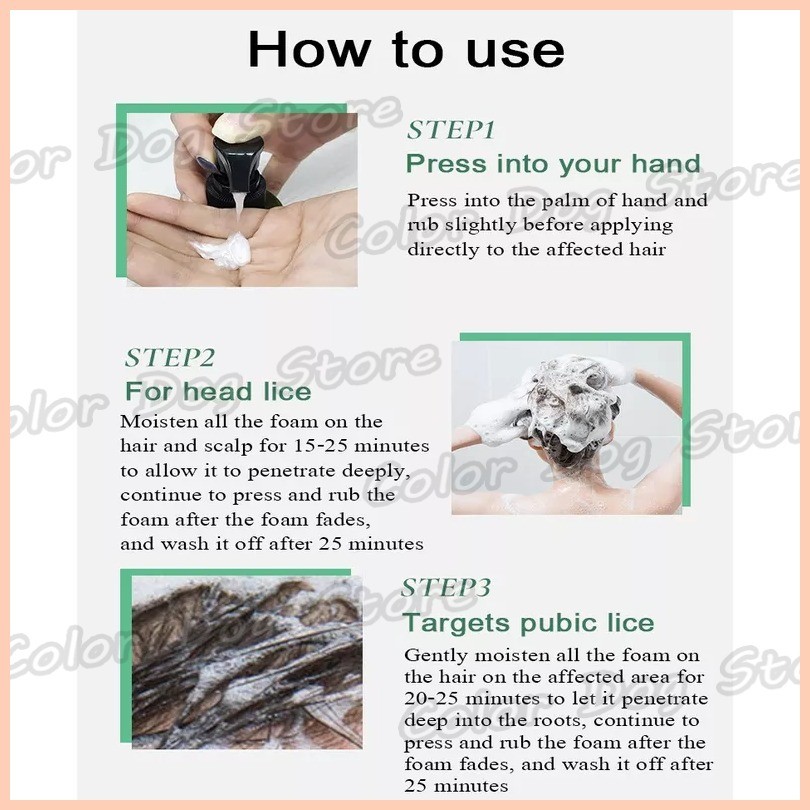 How to use

STEP1
Press into your hand
Press into the palm of hand and rub slightly before applying directly to the affected hair

STEP2
For head lice
Moisten all the foam on the hair and scalp for 15-25 minutes to allow it to penetrate deeply, continue to press and rub the foam after the foam fades, and wash it off after 25 minutes

STEP3
Targets pubic lice
Gently moisten all the foam on the hair on the affected area for 20-25 minutes to let it penetrate deep into the roots, continue to press and rub the foam after the foam fades, and wash it off after 25 minutes

Color Dog Store