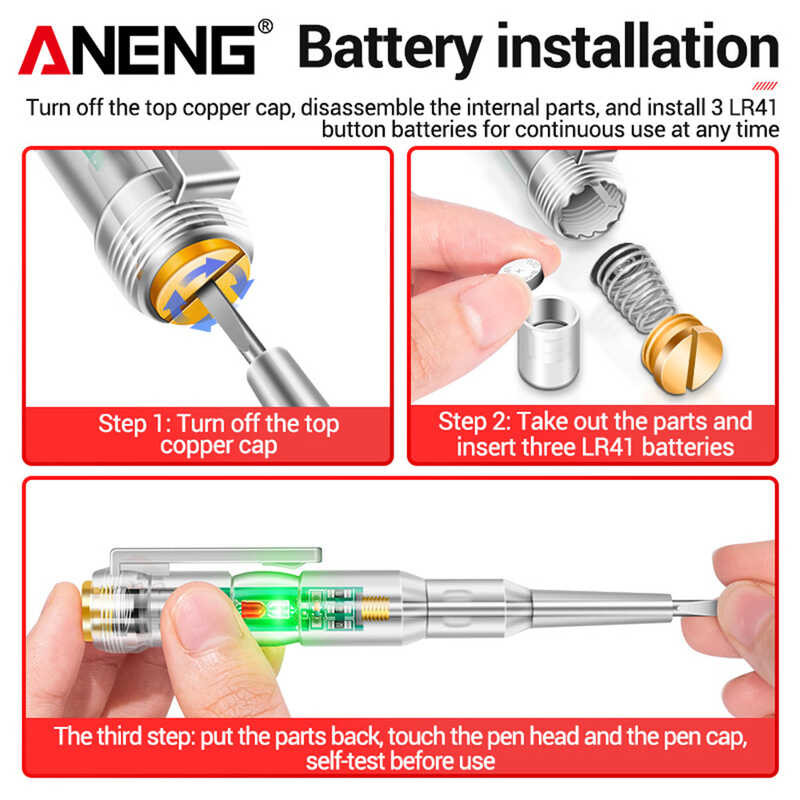 ANENG® Battery installation

Turn off the top copper cap, disassemble the internal parts, and install 3 LR41 button batteries for continuous use at any time

Step 1: Turn off the top copper cap

Step 2: Take out the parts and insert three LR41 batteries

The third step: put the parts back, touch the pen head and the pen cap, self-test before use