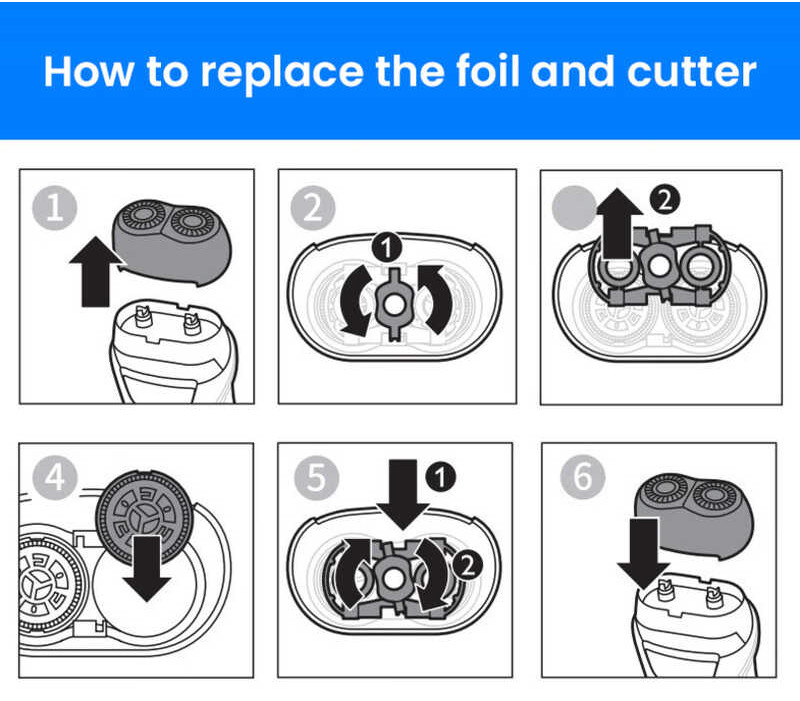 How to replace the foil and cutter

1

2
1

2

4

5
1
2

6