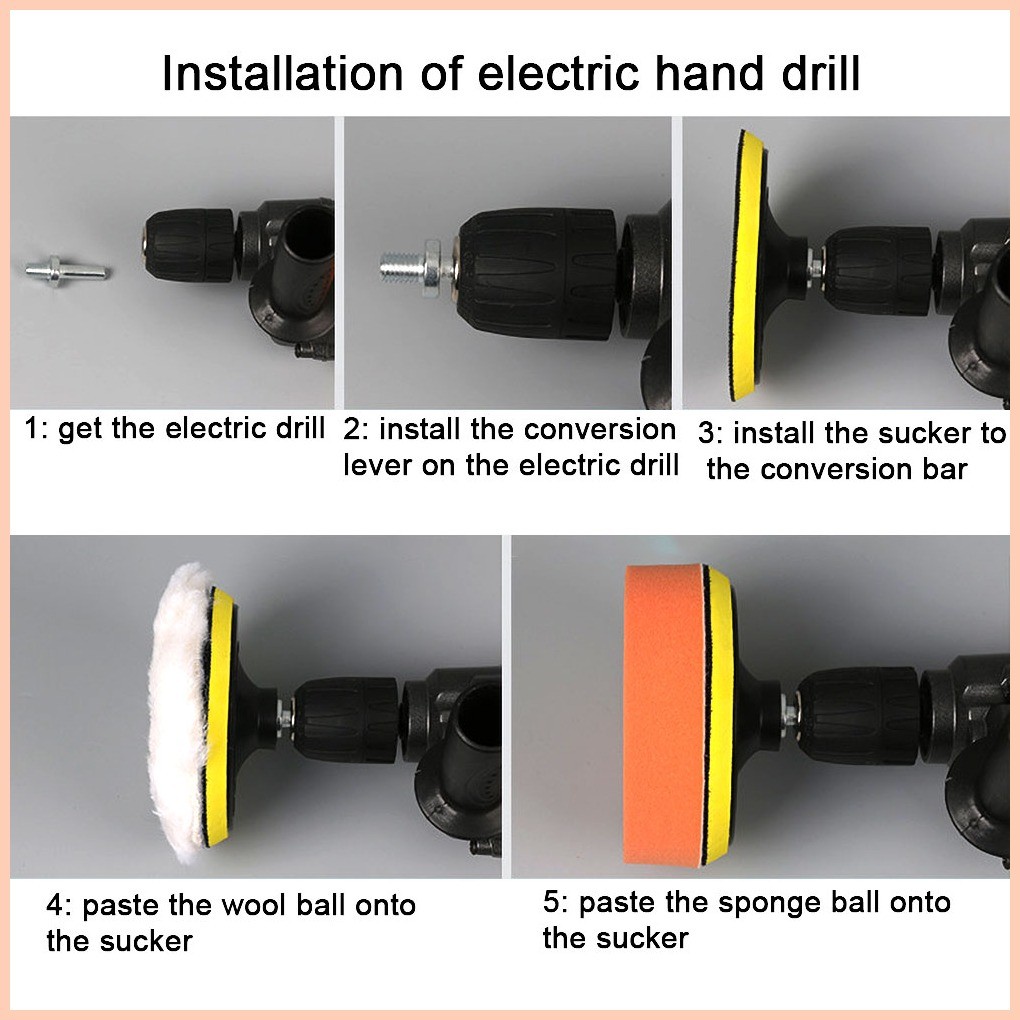 Installation of electric hand drill

1: get the electric drill

2: install the conversion lever on the electric drill

3: install the sucker to the conversion bar

4: paste the wool ball onto the sucker

5: paste the sponge ball onto the sucker