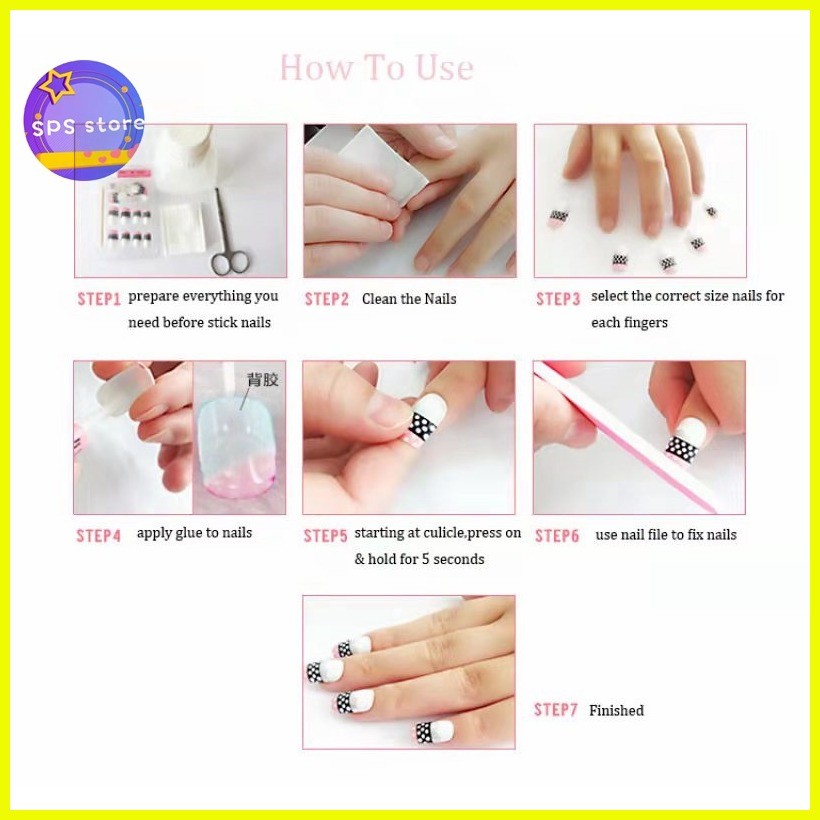 SPS store

How To Use

STEP1 prepare everything you need before stick nails

STEP2 Clean the Nails

STEP3 select the correct size nails for each fingers

背胶

STEP4 apply glue to nails

STEP5 starting at culicle,press on & hold for 5 seconds

STEP6 use nail file to fix nails

STEP7 Finished