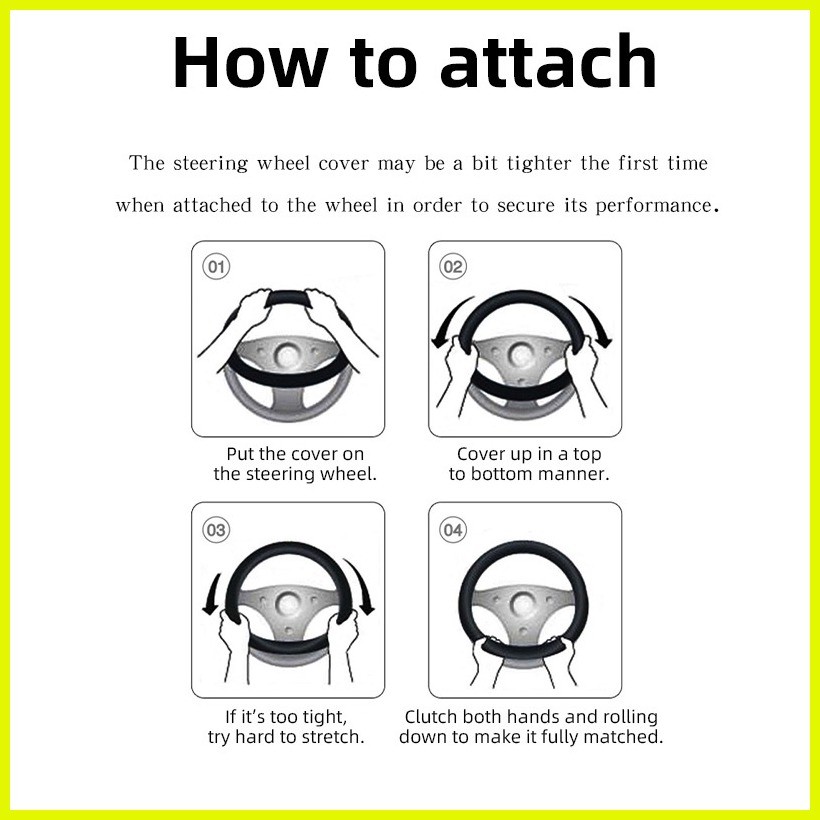 How to attach

The steering wheel cover may be a bit tighter the first time when attached to the wheel in order to secure its performance.

01

Put the cover on the steering wheel.

02

Cover up in a top to bottom manner.

03

If it's too tight, try hard to stretch.

04

Clutch both hands and rolling down to make it fully matched.