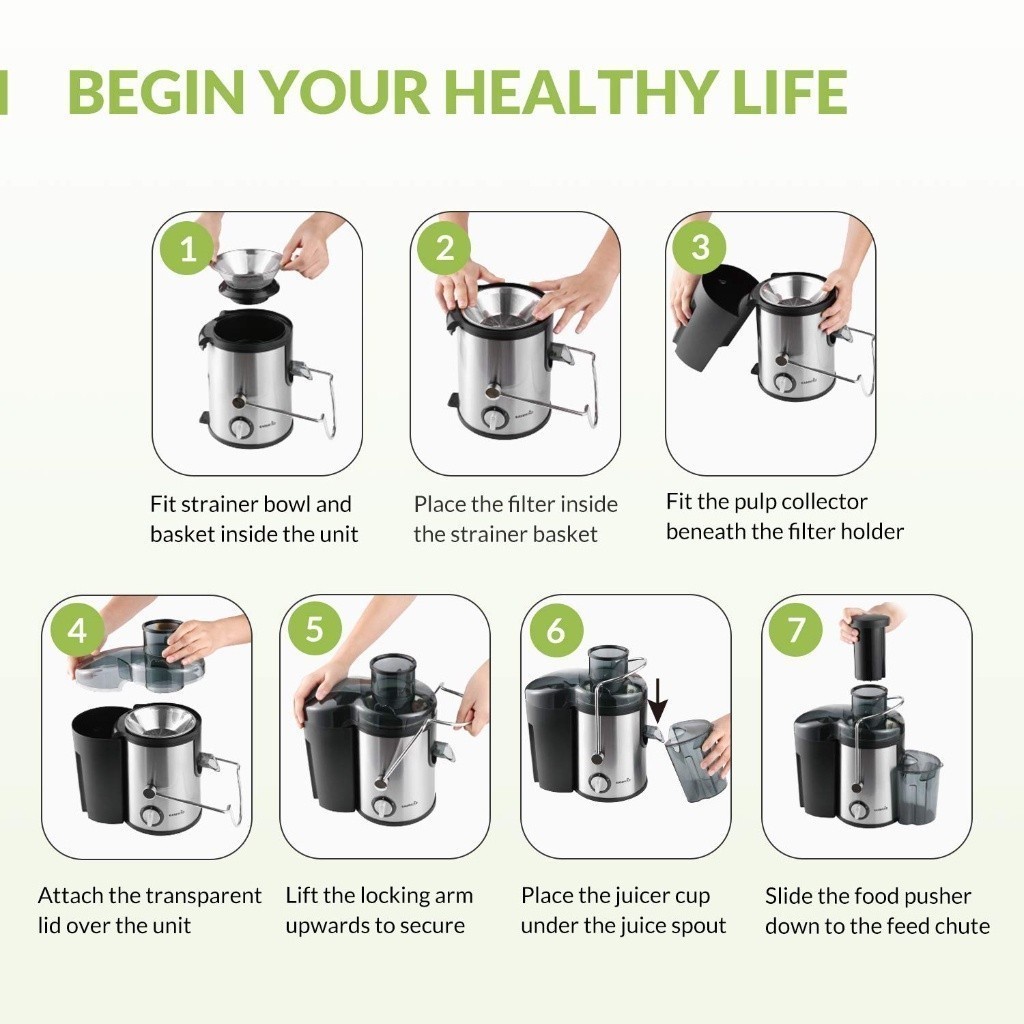 BEGIN YOUR HEALTHY LIFE

1

Fit strainer bowl and basket inside the unit

2

Place the filter inside the strainer basket

3

Fit the pulp collector beneath the filter holder

4

Attach the transparent lid over the unit

5

Lift the locking arm upwards to secure

6

Place the juicer cup under the juice spout

7

Slide the food pusher down to the feed chute