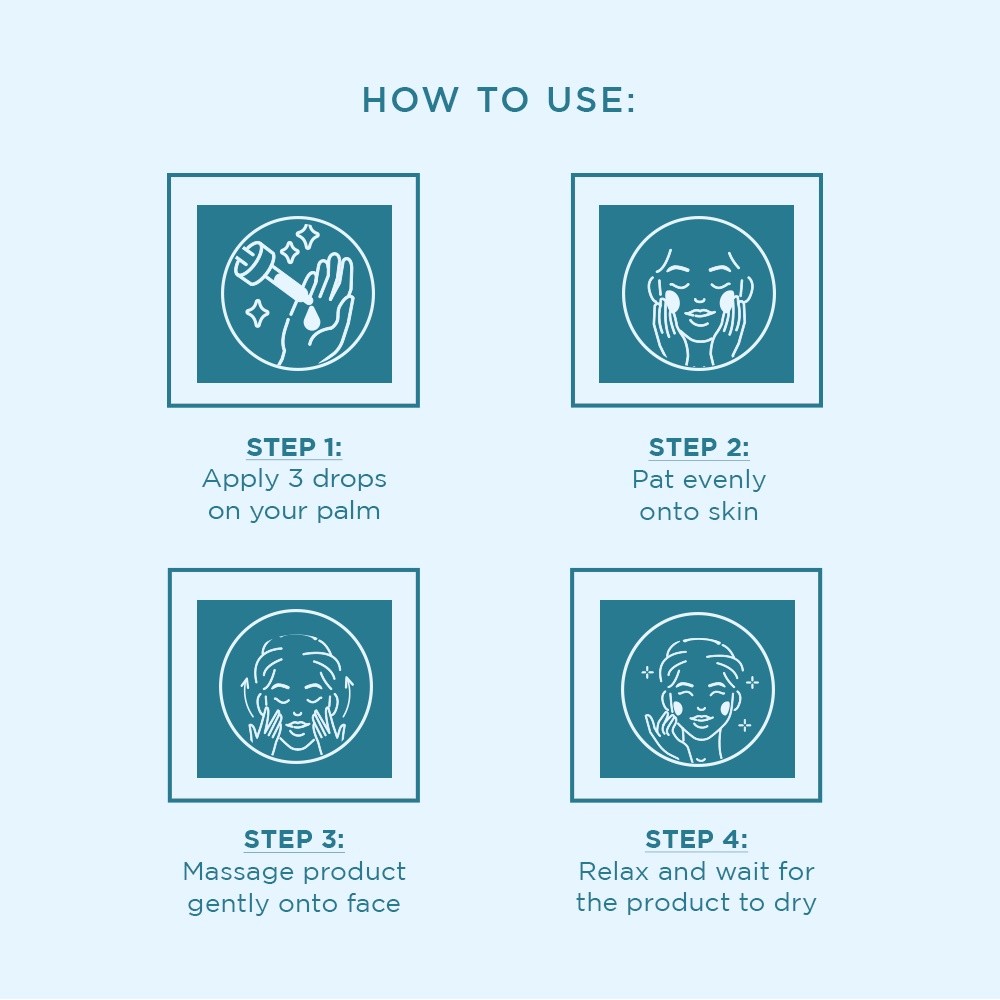 HOW TO USE:

STEP 1:
Apply 3 drops on your palm

STEP 2:
Pat evenly onto skin

STEP 3:
Massage product gently onto face

STEP 4:
Relax and wait for the product to dry