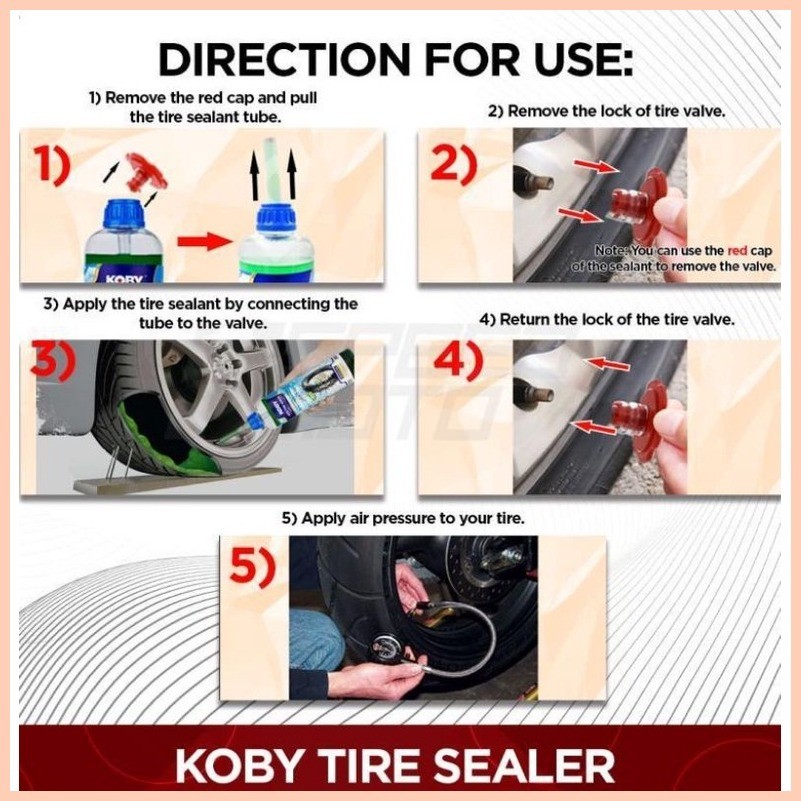 DIRECTION FOR USE:

1) Remove the red cap and pull the tire sealant tube.

1)

KOBY

2) Remove the lock of tire valve.

2)

Note: You can use the red cap of the sealant to remove the valve.

3) Apply the tire sealant by connecting the tube to the valve.

3)

4) Return the lock of the tire valve.

4)

5) Apply air pressure to your tire.

5)

KOBY TIRE SEALER