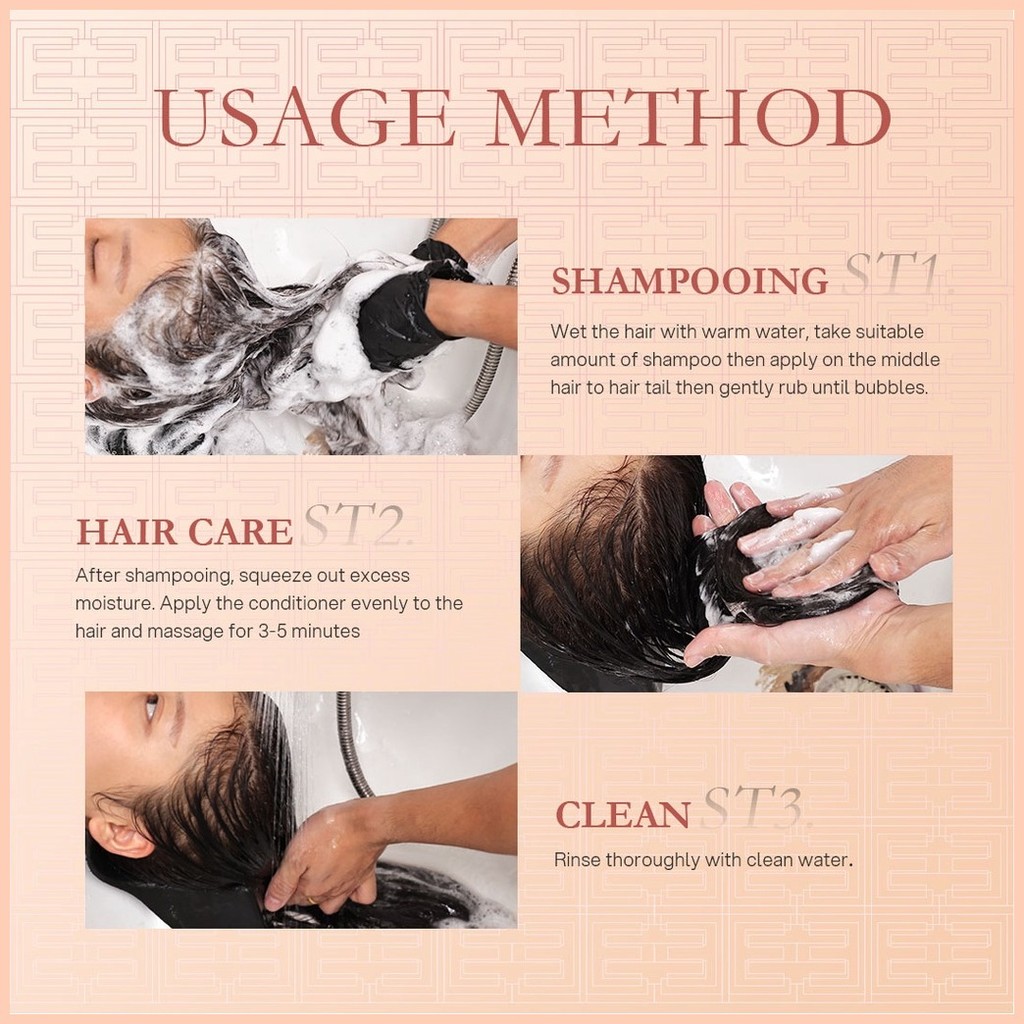 USAGE METHOD

SHAMPOOING ST1.

Wet the hair with warm water, take suitable amount of shampoo then apply on the middle hair to hair tail then gently rub until bubbles.

HAIR CARE ST2.

After shampooing, squeeze out excess moisture. Apply the conditioner evenly to the hair and massage for 3-5 minutes

CLEAN ST3.

Rinse thoroughly with clean water.