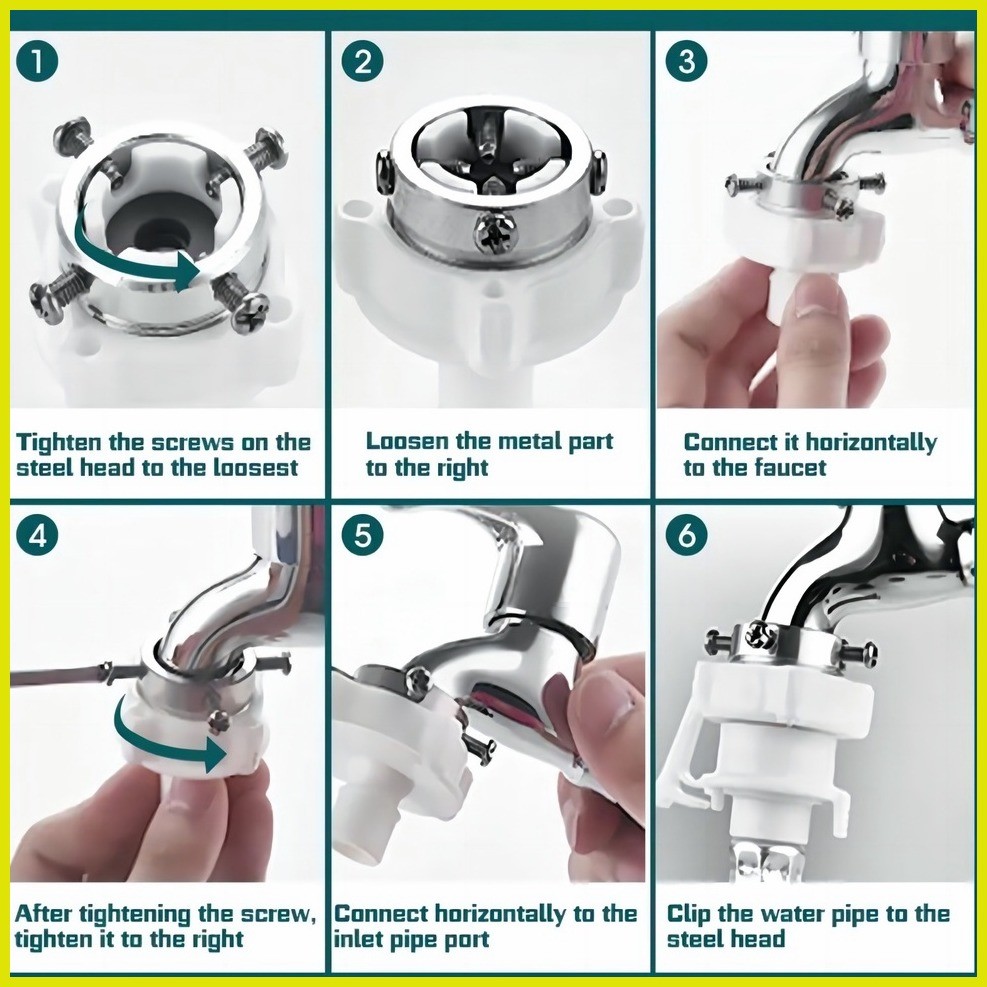 1

Tighten the screws on the steel head to the loosest

2

Loosen the metal part to the right

3

Connect it horizontally to the faucet

4

After tightening the screw, tighten it to the right

5

Connect horizontally to the inlet pipe port

6

Clip the water pipe to the steel head