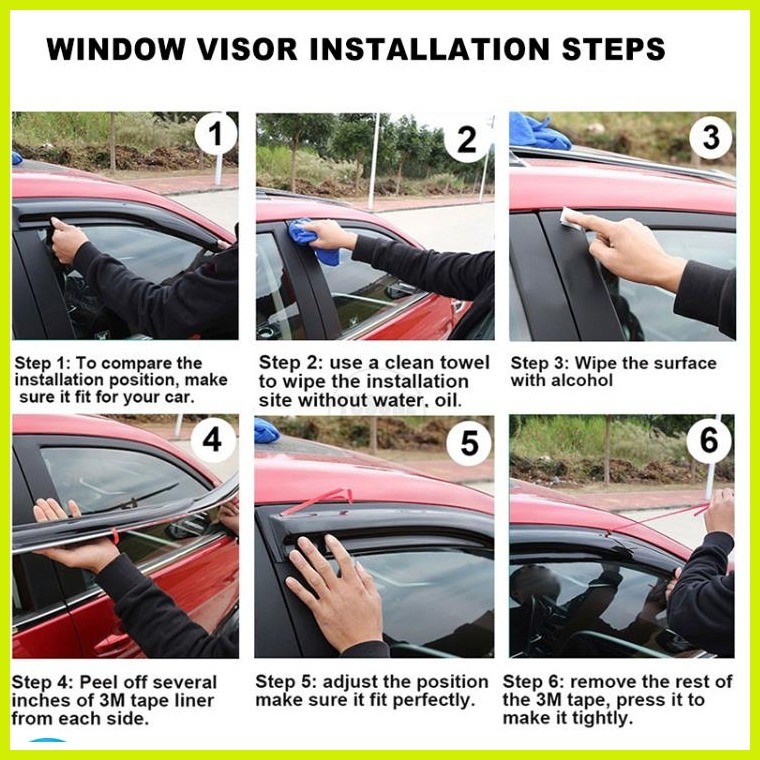 WINDOW VISOR INSTALLATION STEPS

1

Step 1: To compare the installation position, make sure it fit for your car.

2

Step 2: use a clean towel to wipe the installation site without water, oil.

3

Step 3: Wipe the surface with alcohol

4

Step 4: Peel off several inches of 3M tape liner from each side.

5

Step 5: adjust the position make sure it fit perfectly.

6

Step 6: remove the rest of the 3M tape, press it to make it tightly.