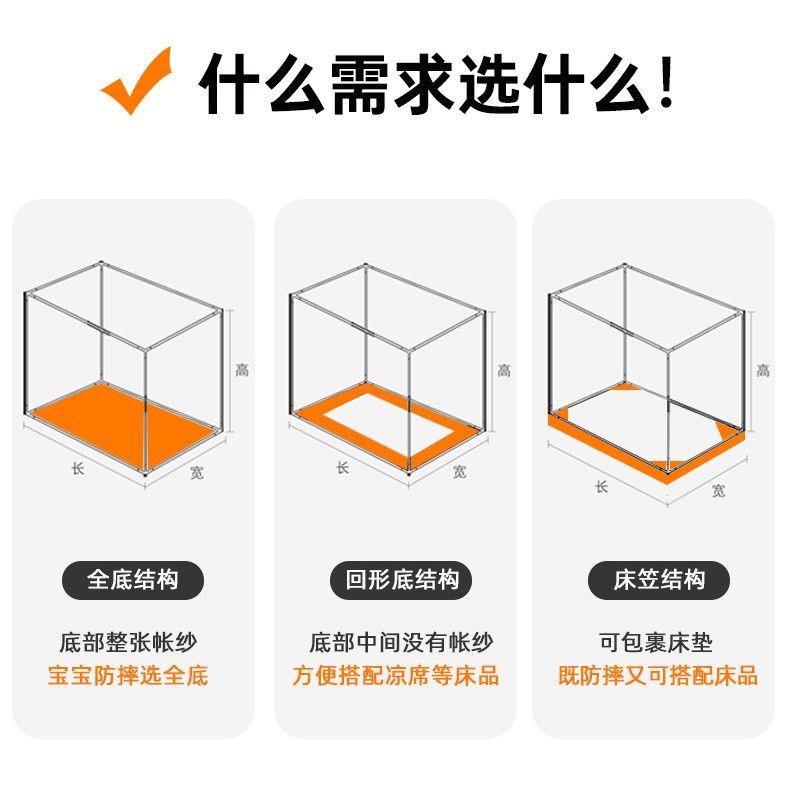 什么需求选什么!

高
长
宽

全底结构

底部整张帐纱
宝宝防摔选全底

高
长
宽

回形底结构

底部中间没有帐纱
方便搭配凉席等床品

高
长
宽

床笠结构

可包裹床垫
既防摔又可搭配床品