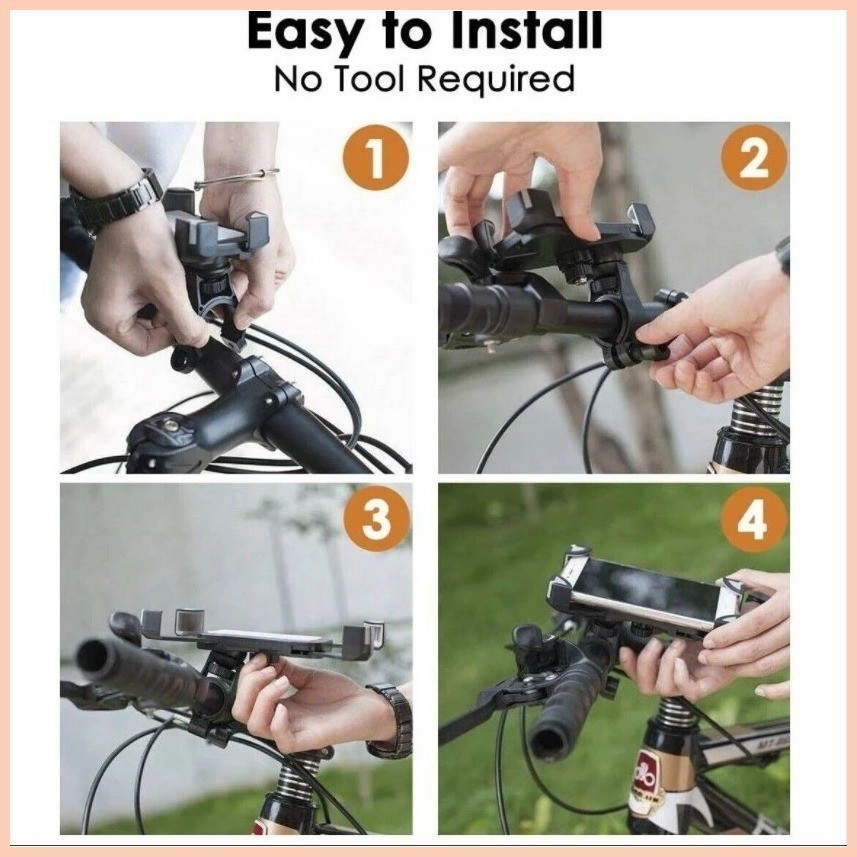 Easy to Install
No Tool Required

1

2

3

4