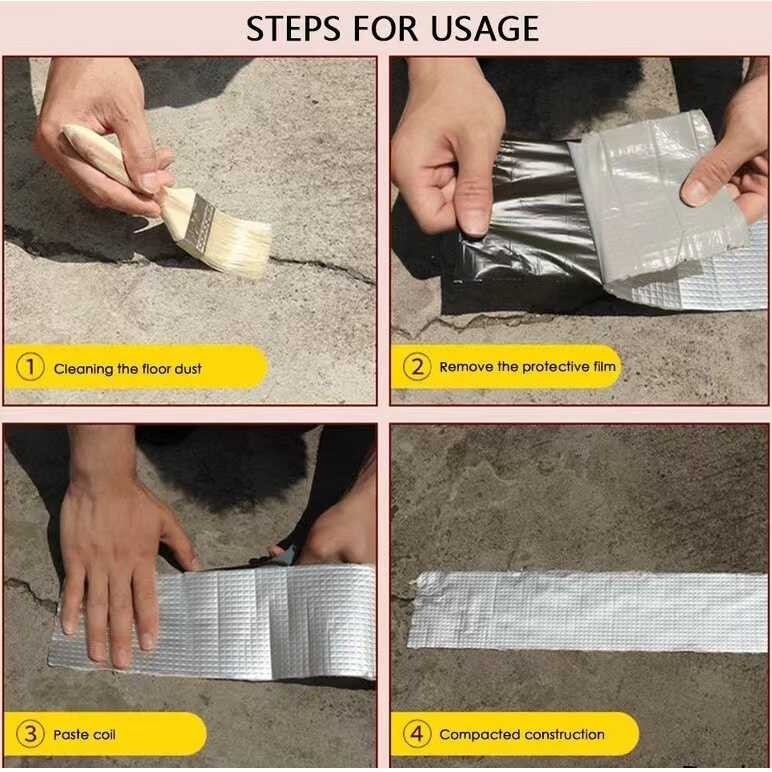 STEPS FOR USAGE

1 Cleaning the floor dust

2 Remove the protective film

3 Paste coil

4 Compacted construction