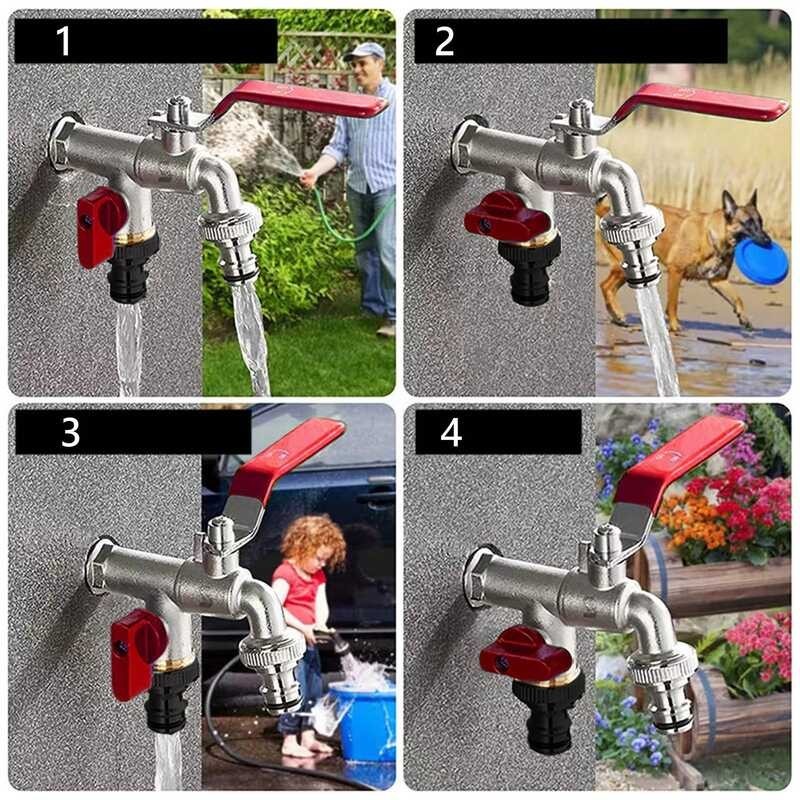 1

2

3

4