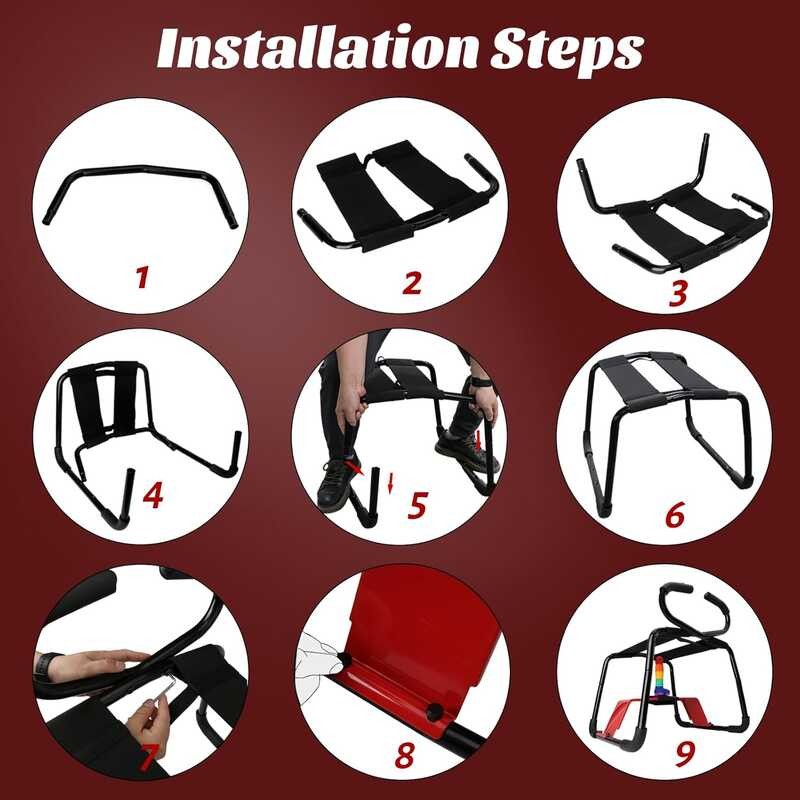 Installation Steps

1

2

3

4

5

6

7

8

9