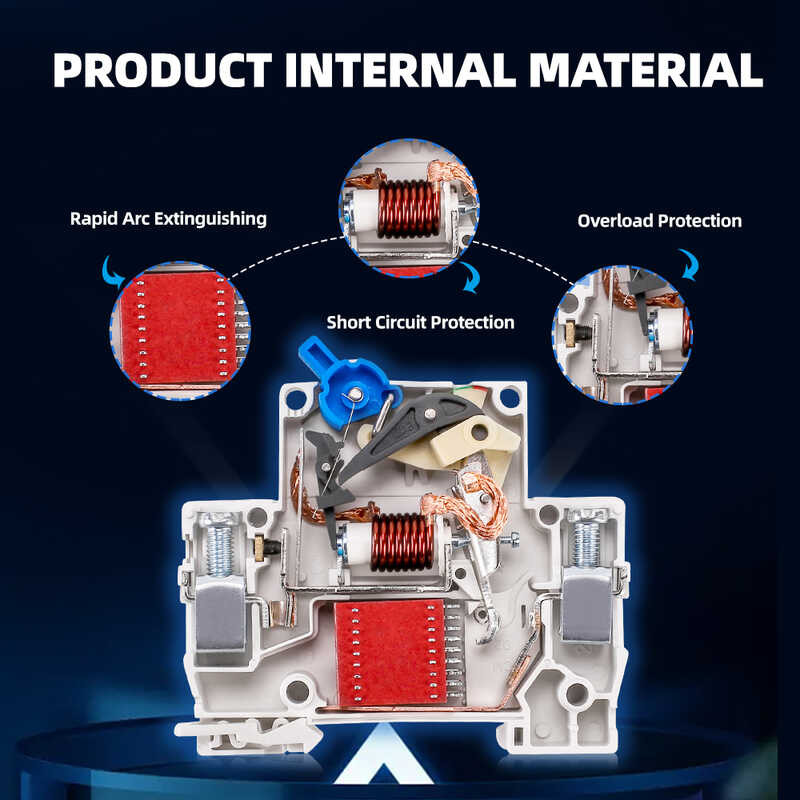 PRODUCT INTERNAL MATERIAL

Rapid Arc Extinguishing

Overload Protection

Short Circuit Protection