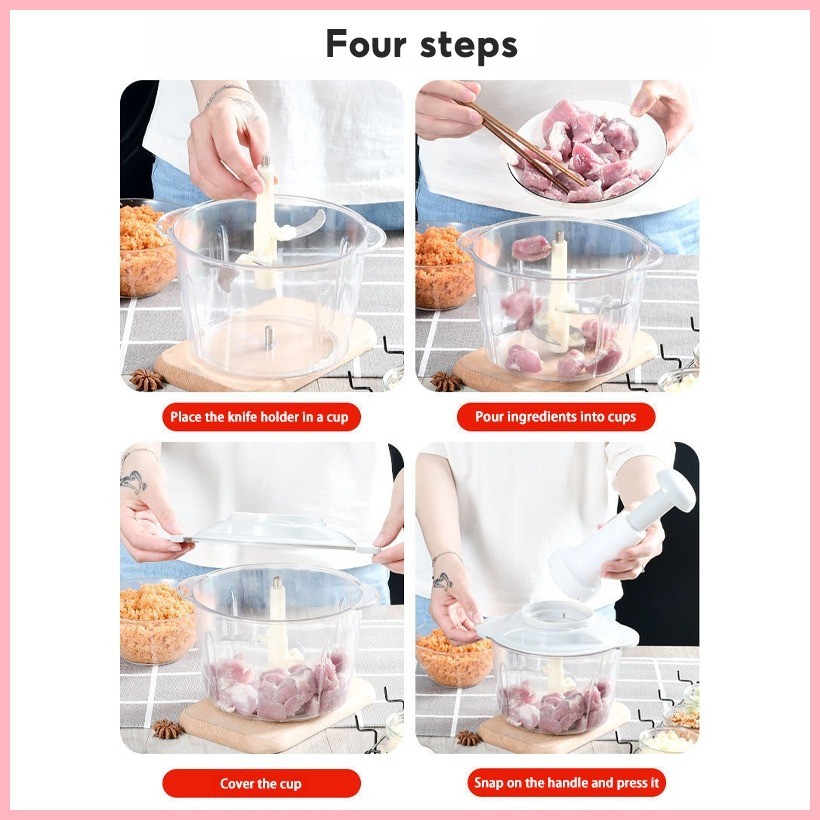 Four steps

Place the knife holder in a cup

Pour ingredients into cups

Cover the cup

Snap on the handle and press it