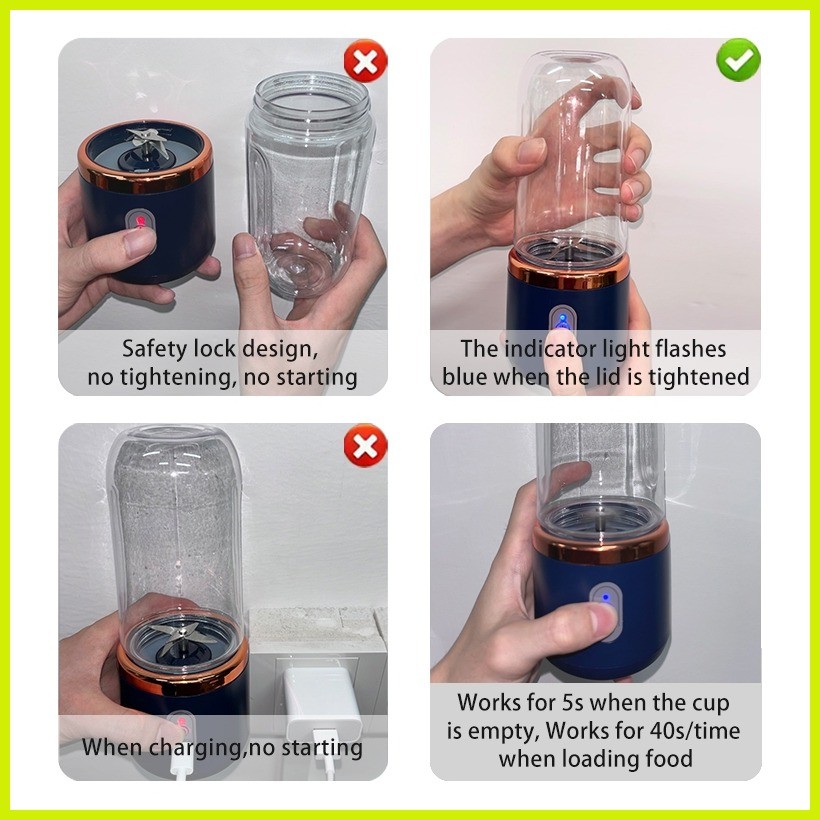 Safety lock design, no tightening, no starting

The indicator light flashes blue when the lid is tightened

When charging,no starting

Works for 5s when the cup is empty, Works for 40s/time when loading food