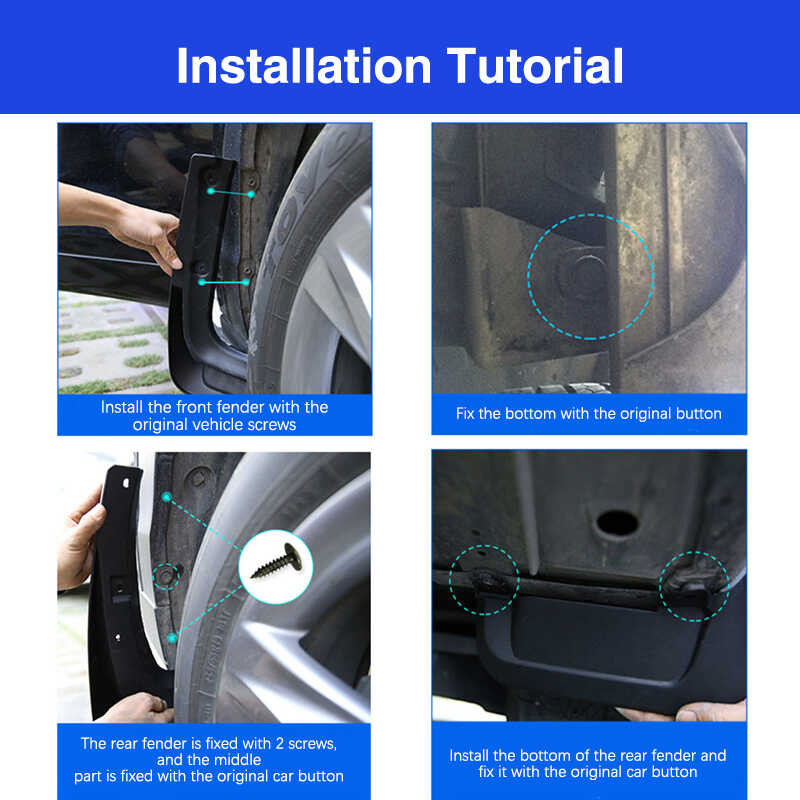 Installation Tutorial

Install the front fender with the original vehicle screws

Fix the bottom with the original button

The rear fender is fixed with 2 screws, and the middle part is fixed with the original car button

Install the bottom of the rear fender and fix it with the original car button