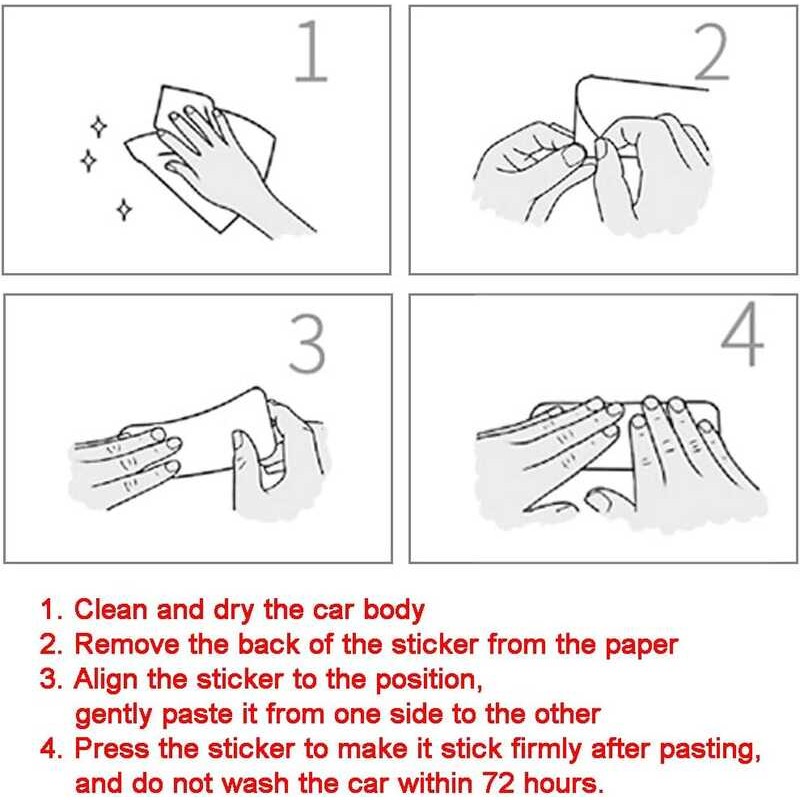 1

2

3

4

1. Clean and dry the car body
2. Remove the back of the sticker from the paper
3. Align the sticker to the position, gently paste it from one side to the other
4. Press the sticker to make it stick firmly after pasting, and do not wash the car within 72 hours.