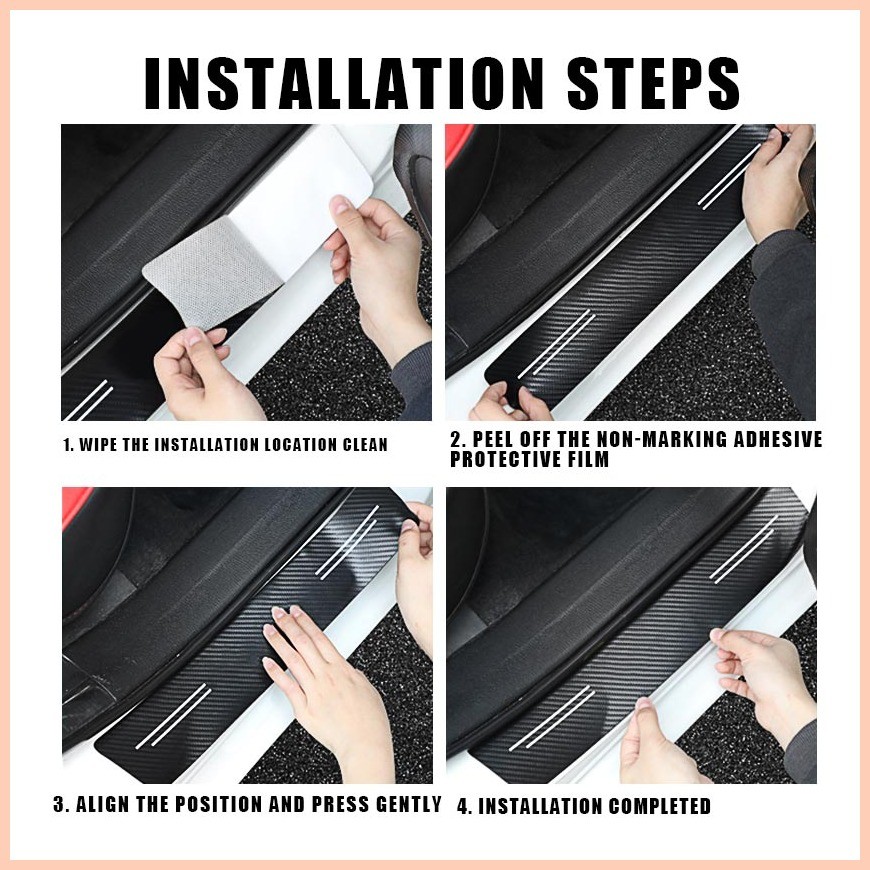 INSTALLATION STEPS

1. WIPE THE INSTALLATION LOCATION CLEAN

2. PEEL OFF THE NON-MARKING ADHESIVE PROTECTIVE FILM

3. ALIGN THE POSITION AND PRESS GENTLY

4. INSTALLATION COMPLETED