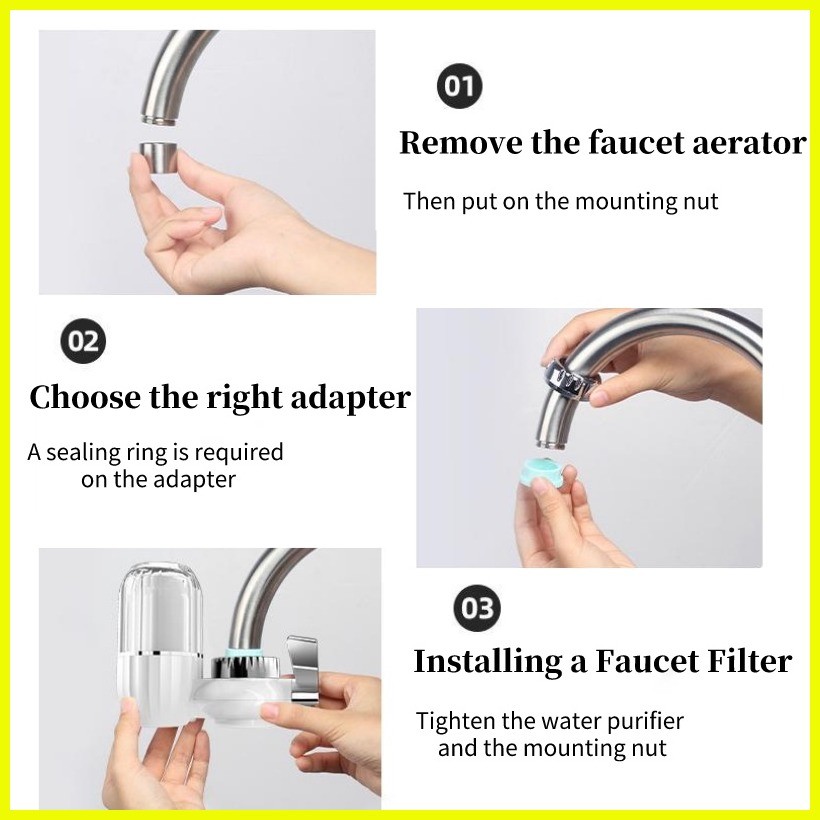 01

Remove the faucet aerator

Then put on the mounting nut

02

Choose the right adapter

A sealing ring is required on the adapter

03

Installing a Faucet Filter

Tighten the water purifier and the mounting nut