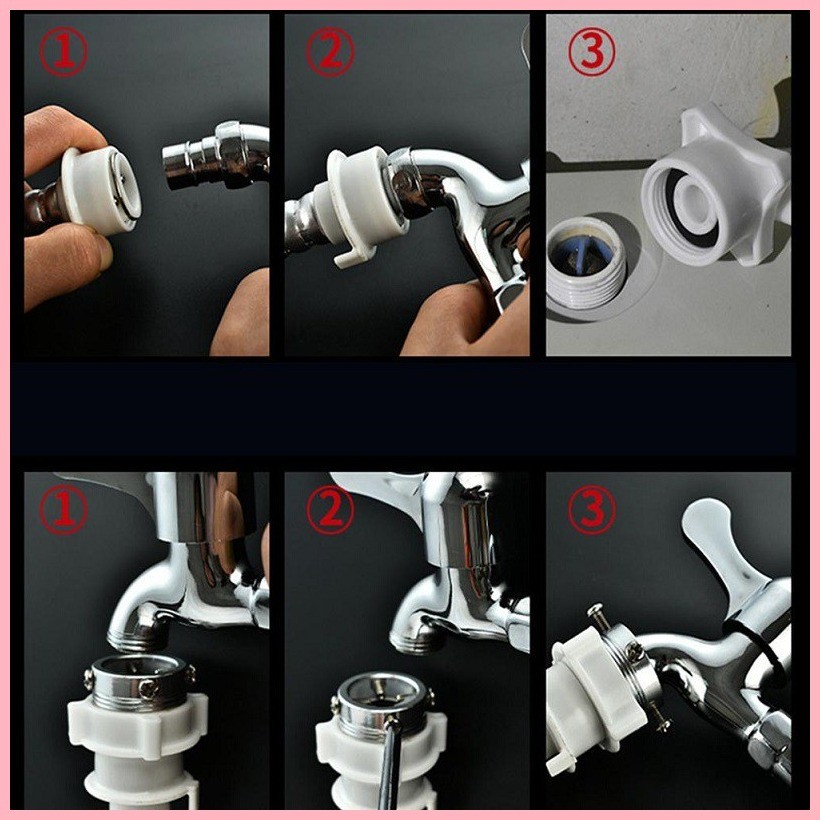 ①
②
③
①
②
③