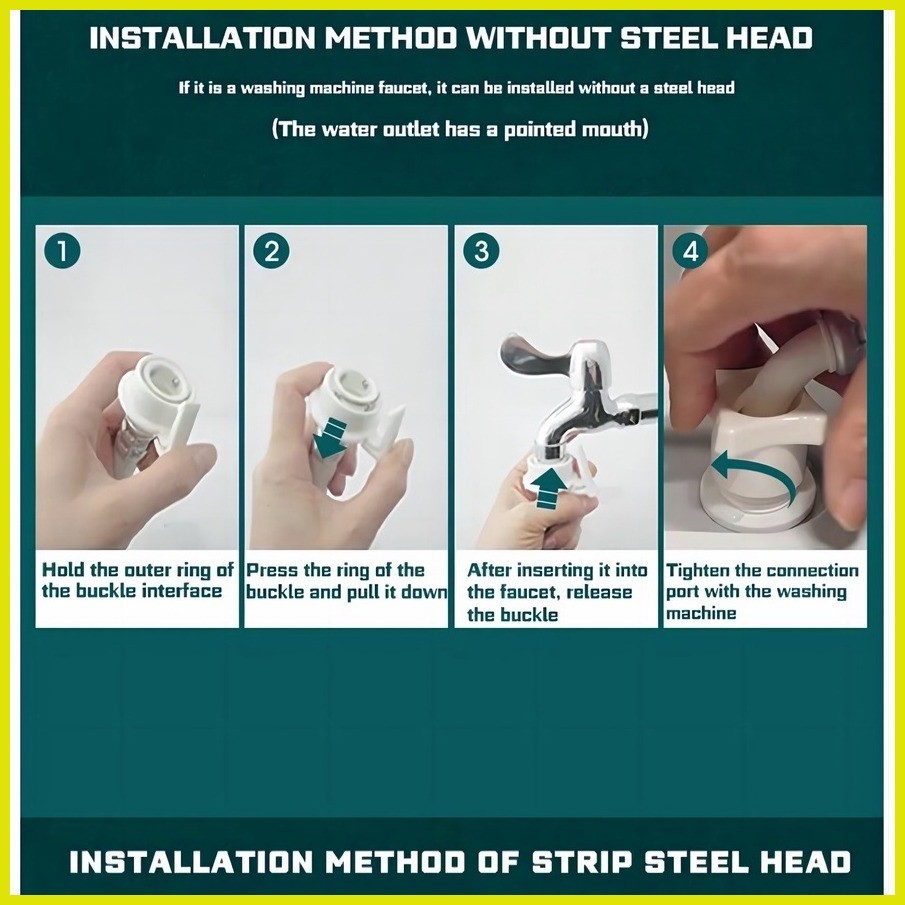 INSTALLATION METHOD WITHOUT STEEL HEAD

If it is a washing machine faucet, it can be installed without a steel head

(The water outlet has a pointed mouth)

1

Hold the outer ring of the buckle interface

2

Press the ring of the buckle and pull it down

3

After inserting it into the faucet, release the buckle

4

Tighten the connection port with the washing machine

INSTALLATION METHOD OF STRIP STEEL HEAD