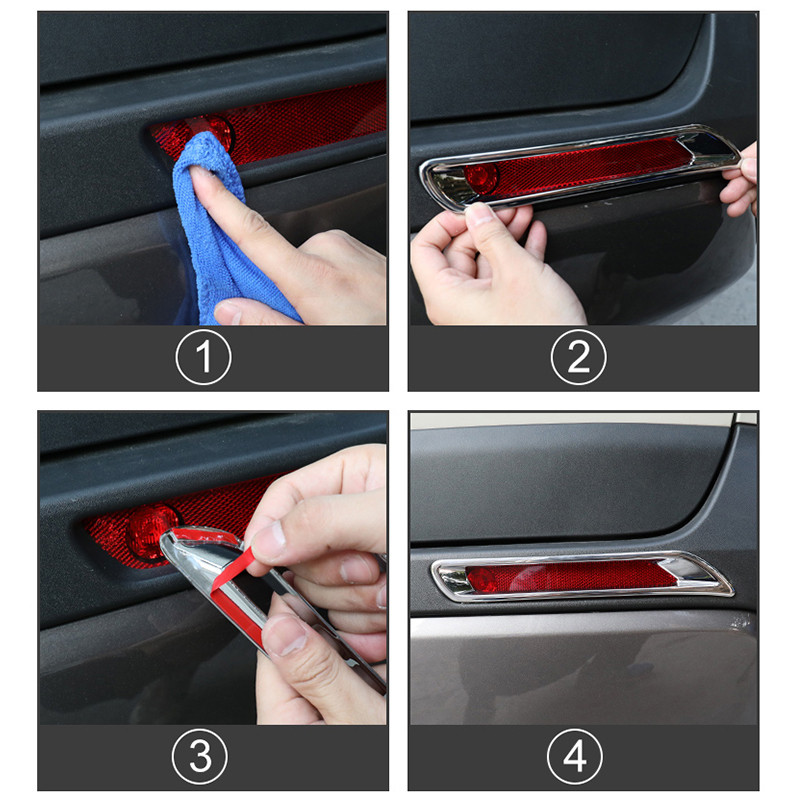 ①

②

③

④