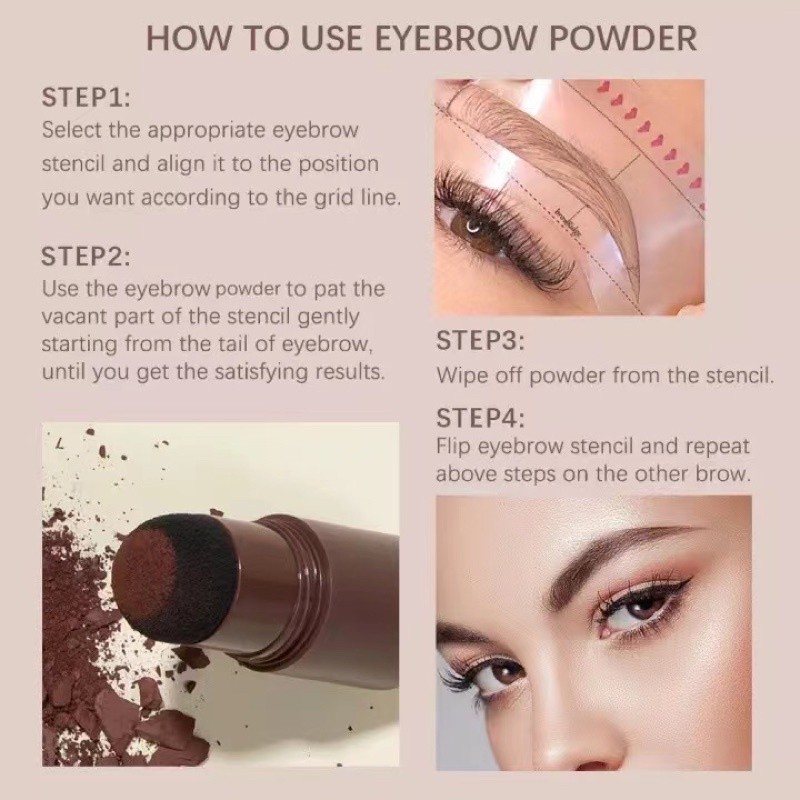 HOW TO USE EYEBROW POWDER

STEP1:
Select the appropriate eyebrow stencil and align it to the position you want according to the grid line.

STEP2:
Use the eyebrow powder to pat the vacant part of the stencil gently starting from the tail of eyebrow, until you get the satisfying results.

STEP3:
Wipe off powder from the stencil.

STEP4:
Flip eyebrow stencil and repeat above steps on the other brow.