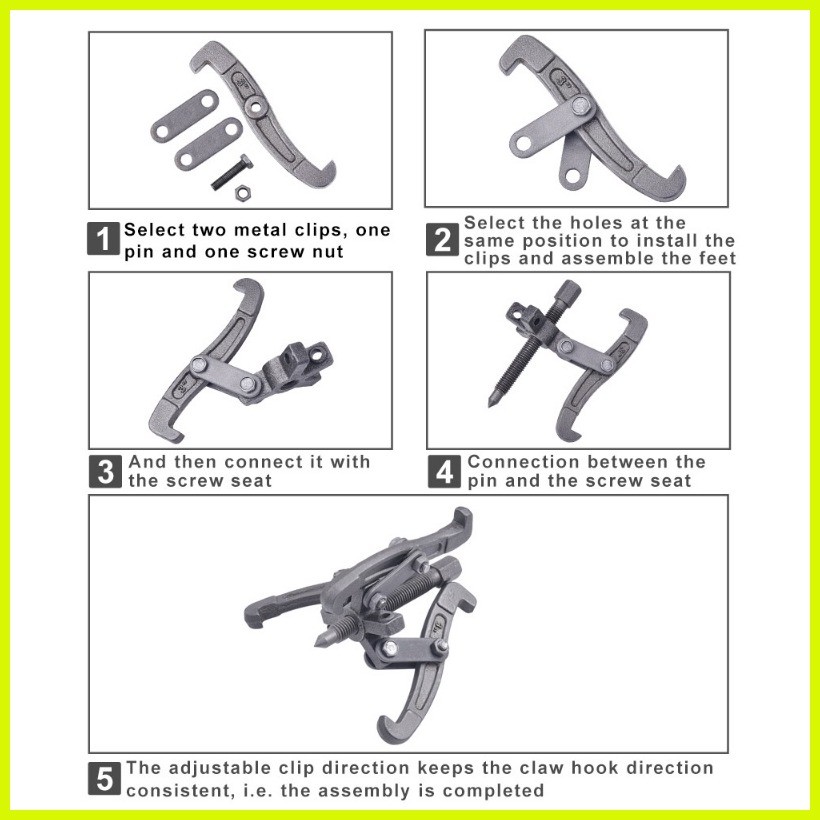 1 Select two metal clips, one pin and one screw nut

2 Select the holes at the same position to install the clips and assemble the feet

3 And then connect it with the screw seat

4 Connection between the pin and the screw seat

5 The adjustable clip direction keeps the claw hook direction consistent, i.e. the assembly is completed