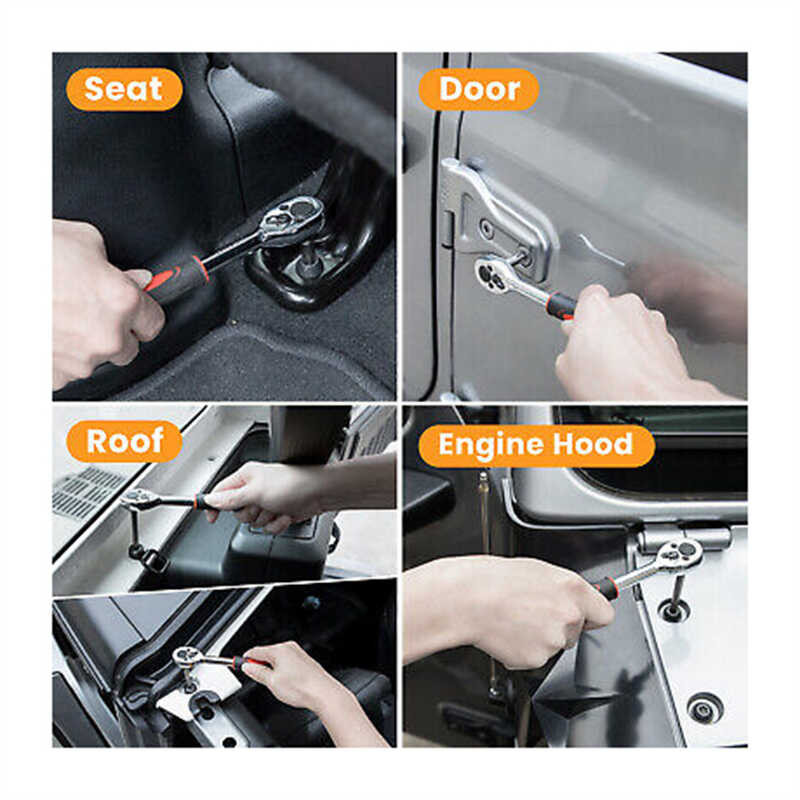 Seat

Door

Roof

Engine Hood