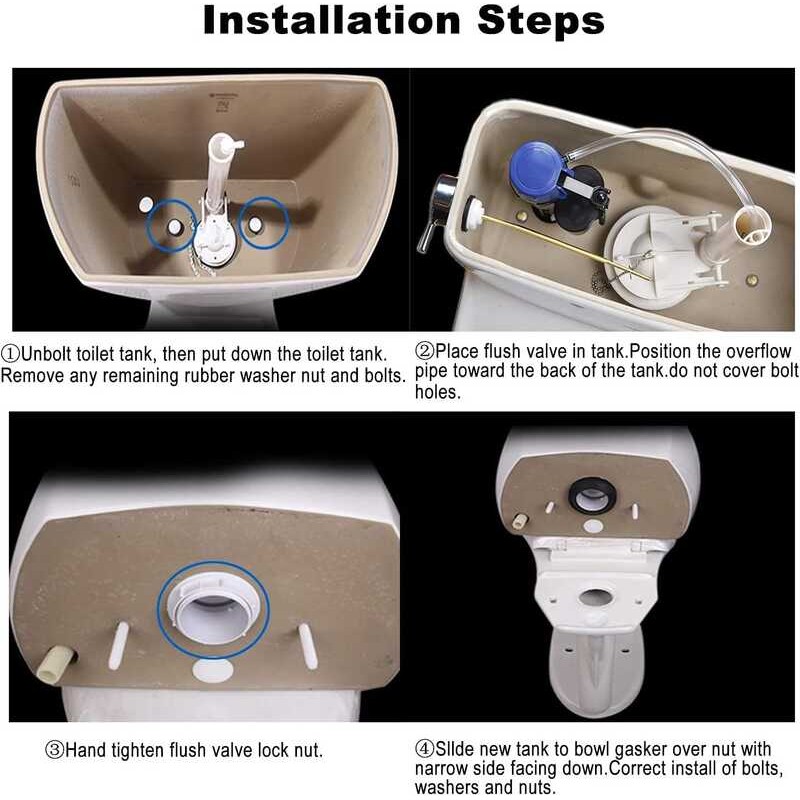 Installation Steps

①Unbolt toilet tank, then put down the toilet tank. Remove any remaining rubber washer nut and bolts.

②Place flush valve in tank.Position the overflow pipe toward the back of the tank.do not cover bolt holes.

③Hand tighten flush valve lock nut.

④Sllde new tank to bowl gasker over nut with narrow side facing down.Correct install of bolts, washers and nuts.