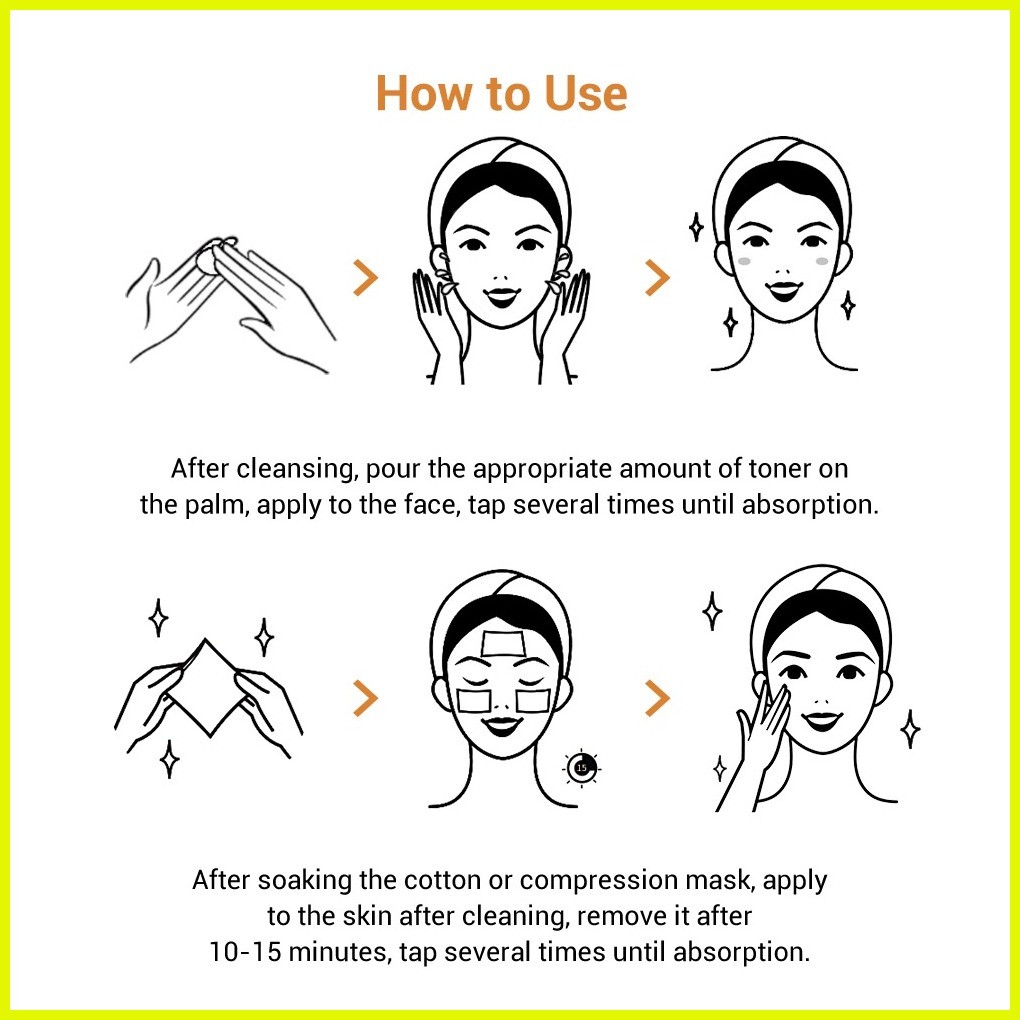 How to Use

After cleansing, pour the appropriate amount of toner on the palm, apply to the face, tap several times until absorption.

15

After soaking the cotton or compression mask, apply to the skin after cleaning, remove it after 10-15 minutes, tap several times until absorption.