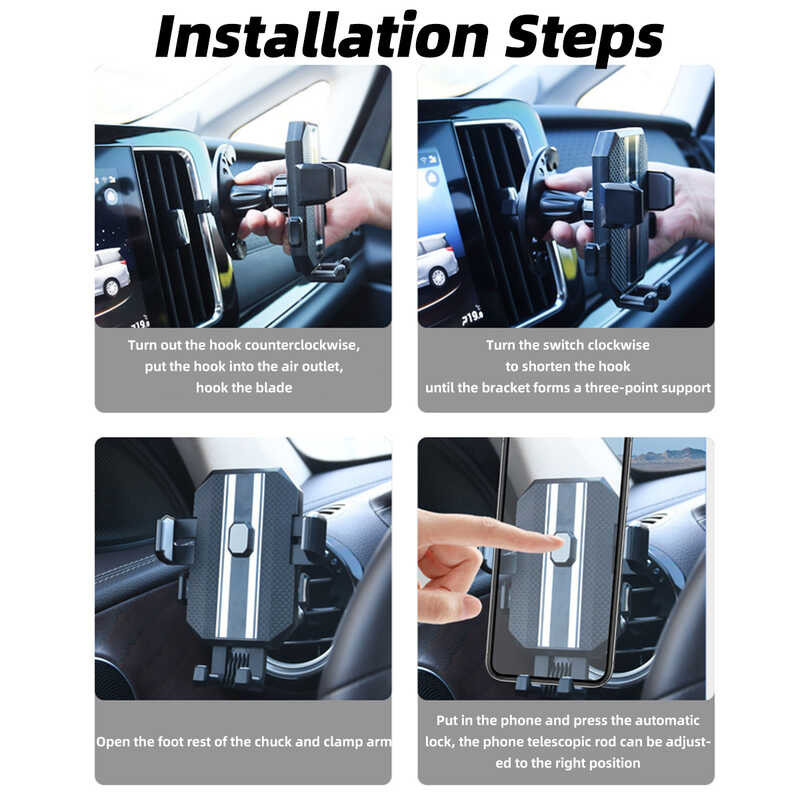 Installation Steps

Turn out the hook counterclockwise, put the hook into the air outlet, hook the blade

Turn the switch clockwise to shorten the hook until the bracket forms a three-point support

Open the foot rest of the chuck and clamp arm

Put in the phone and press the automatic lock, the phone telescopic rod can be adjusted to the right position