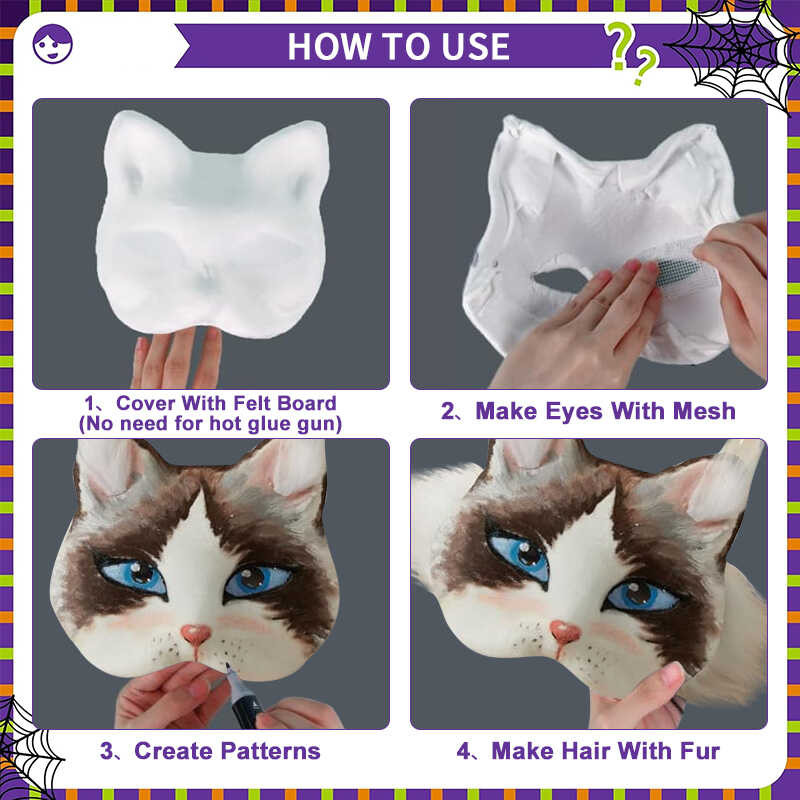 HOW TO USE

??

1、Cover With Felt Board
(No need for hot glue gun)

2、Make Eyes With Mesh

3、Create Patterns

4、Make Hair With Fur