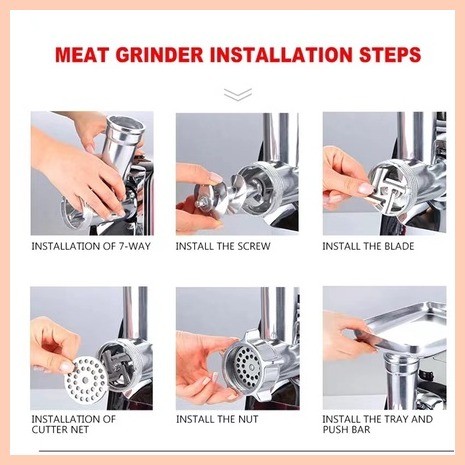 MEAT GRINDER INSTALLATION STEPS

INSTALLATION OF 7-WAY

INSTALL THE SCREW

INSTALL THE BLADE

INSTALLATION OF CUTTER NET

INSTALL THE NUT

INSTALL THE TRAY AND PUSH BAR