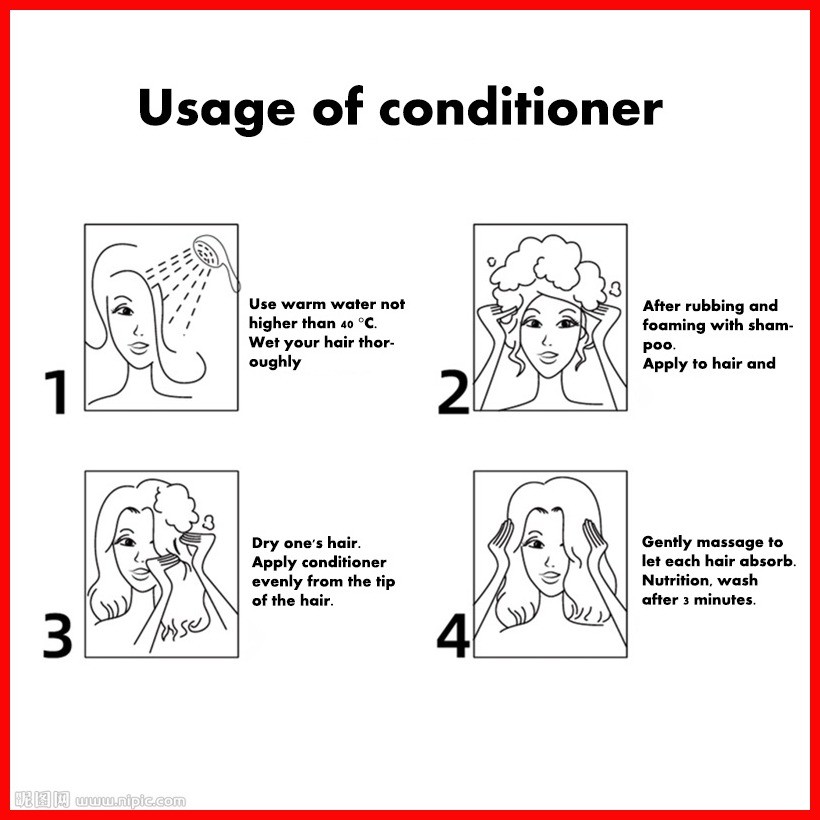 Usage of conditioner

1

Use warm water not higher than 40 °C. Wet your hair thoroughly

2

After rubbing and foaming with shampoo. Apply to hair and

3

Dry one's hair. Apply conditioner evenly from the tip of the hair.

4

Gently massage to let each hair absorb. Nutrition, wash after 3 minutes.

昵图网 www.nipic.com