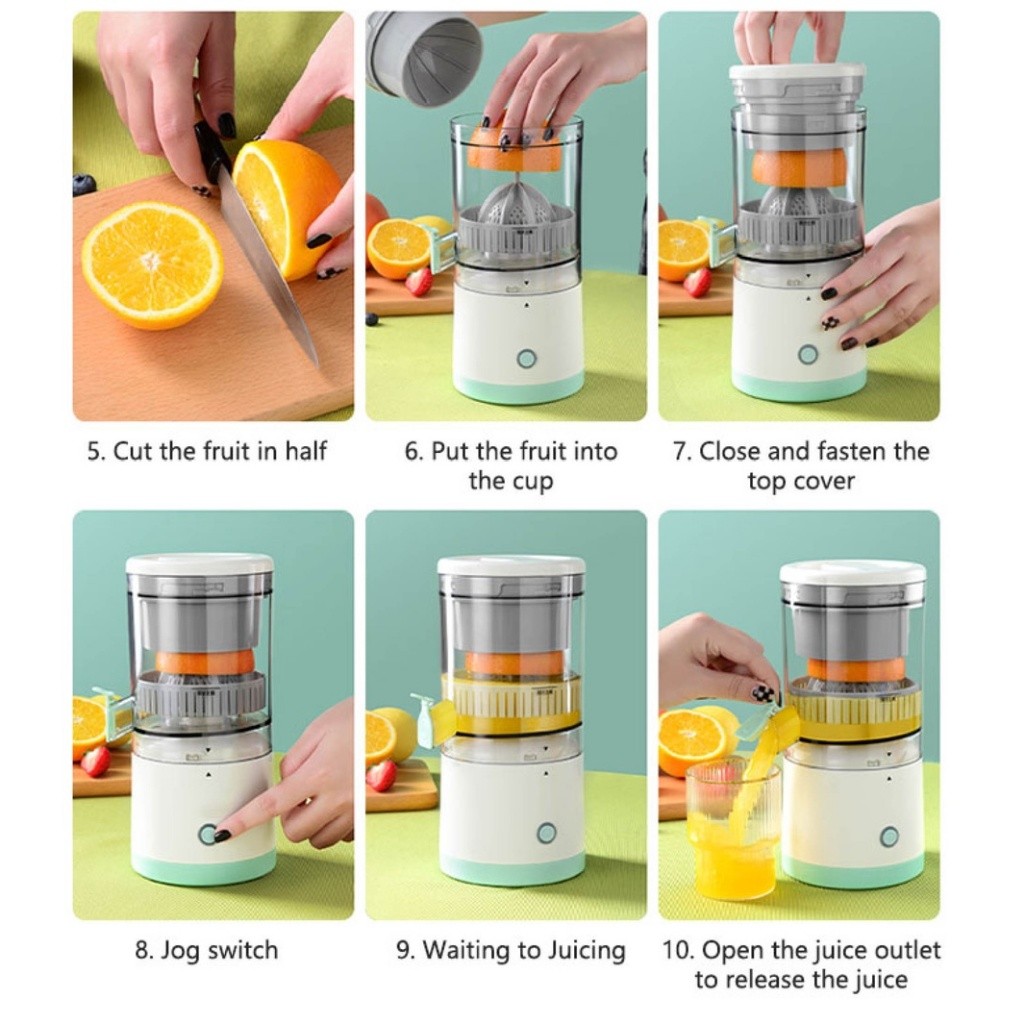 5. Cut the fruit in half

6. Put the fruit into the cup

7. Close and fasten the top cover

8. Jog switch

9. Waiting to Juicing

10. Open the juice outlet to release the juice