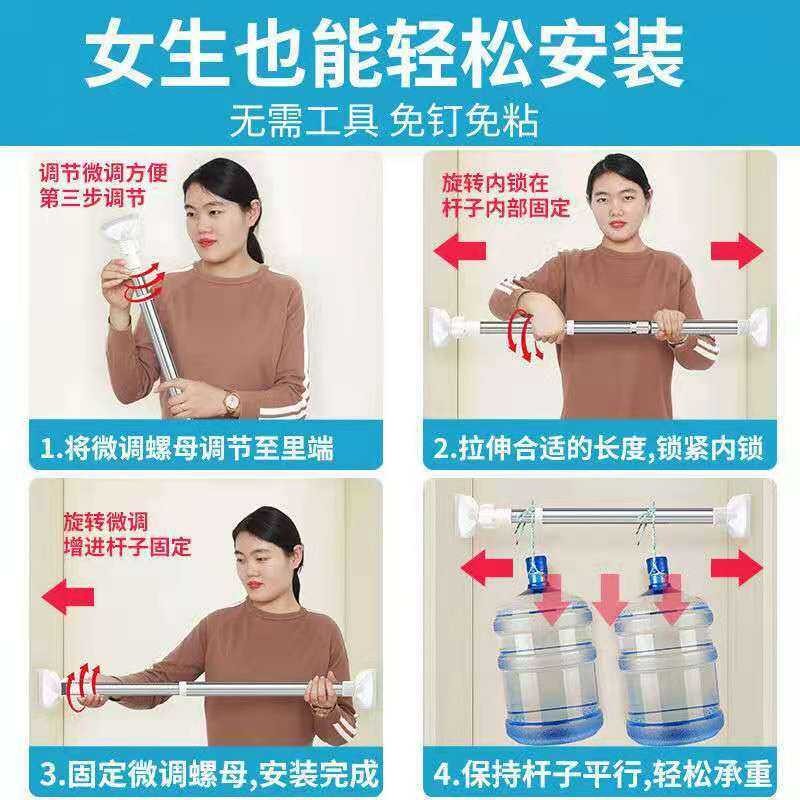 女生也能轻松安装
无需工具 免钉免粘

调节微调方便
第三步调节

1.将微调螺母调节至里端

旋转内锁在
杆子内部固定

2.拉伸合适的长度,锁紧内锁

旋转微调
增进杆子固定

3.固定微调螺母,安装完成

4.保持杆子平行,轻松承重