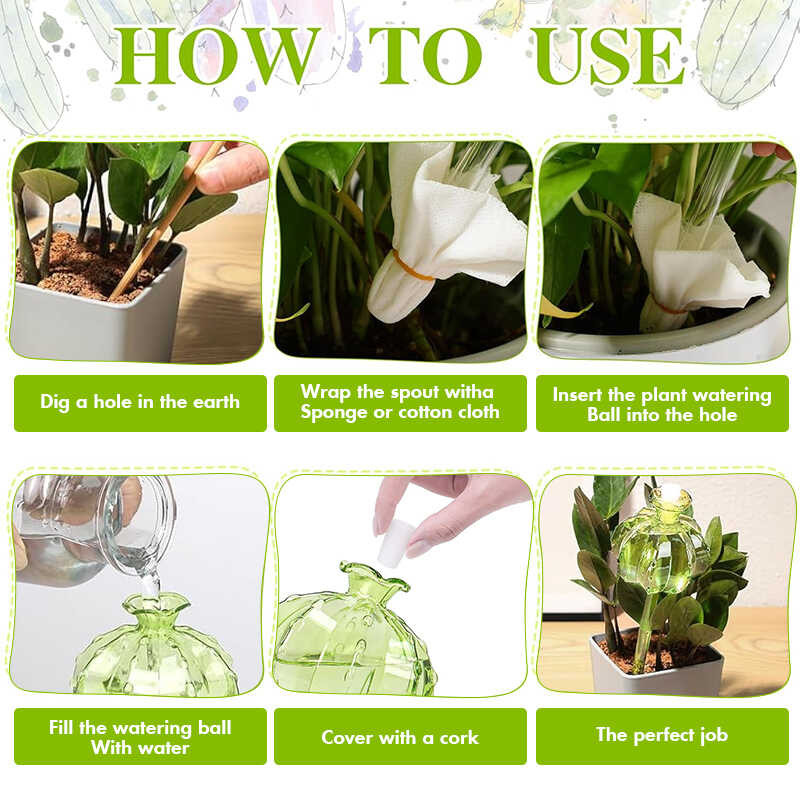 HOW TO USE

Dig a hole in the earth

Wrap the spout witha Sponge or cotton cloth

Insert the plant watering Ball into the hole

Fill the watering ball With water

Cover with a cork

The perfect job