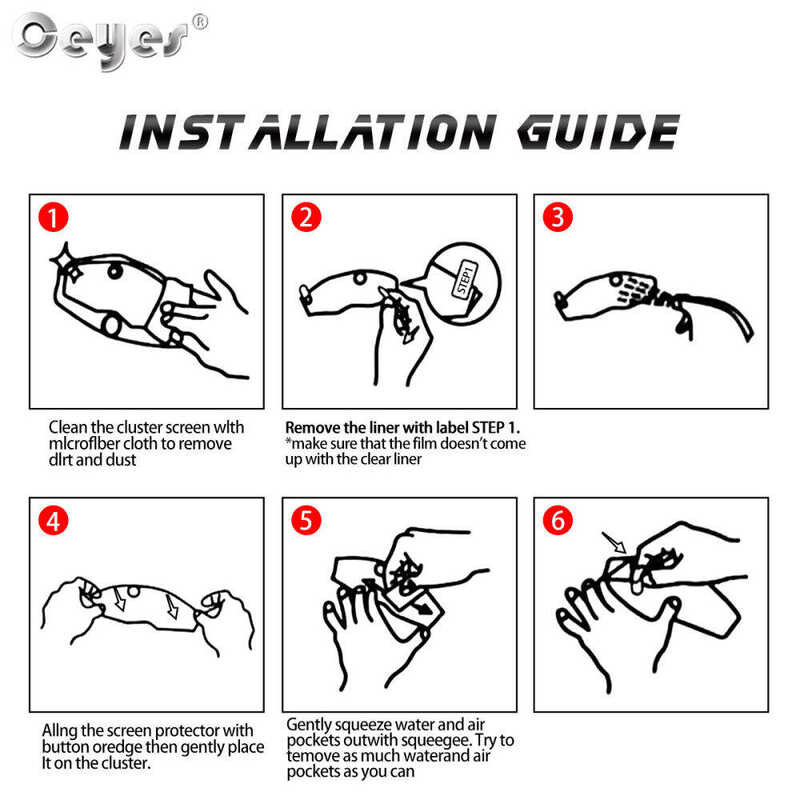 Ceyes®

INSTALLATION GUIDE

1

Clean the cluster screen wlth mlcroflber cloth to remove dlrt and dust

2

STEP1

Remove the liner with label STEP 1.
*make sure that the film doesn't come up with the clear liner

3

4

Allng the screen protector with button oredge then gently place It on the cluster.

5

Gently squeeze water and air pockets outwith squeegee. Try to temove as much waterand air pockets as you can

6