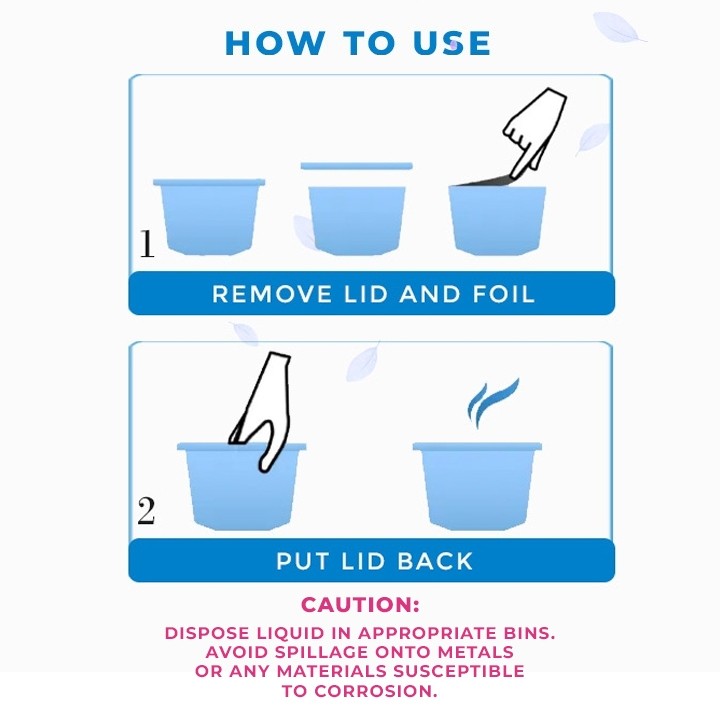 HOW TO USE

1

REMOVE LID AND FOIL

2

PUT LID BACK

CAUTION:

DISPOSE LIQUID IN APPROPRIATE BINS. AVOID SPILLAGE ONTO METALS OR ANY MATERIALS SUSCEPTIBLE TO CORROSION.