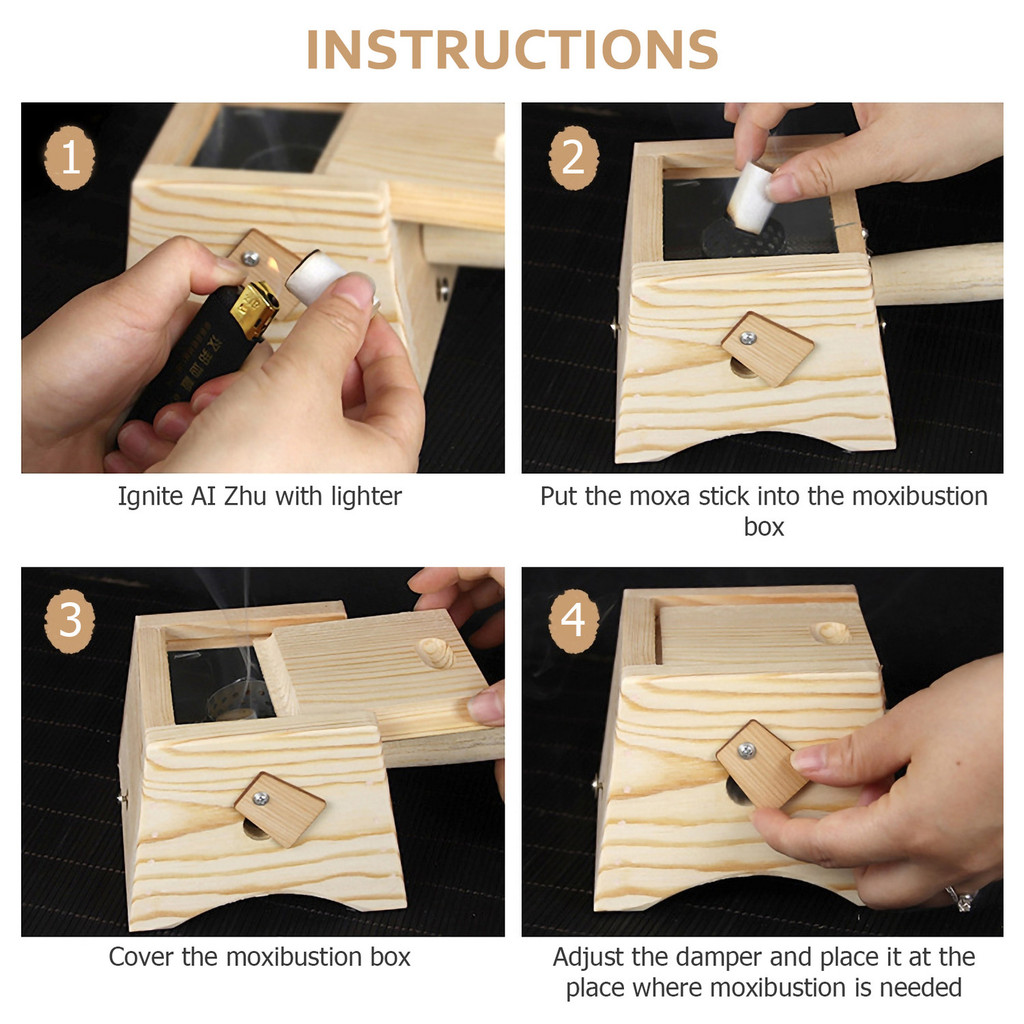 INSTRUCTIONS

1

Ignite AI Zhu with lighter

2

Put the moxa stick into the moxibustion box

3

Cover the moxibustion box

4

Adjust the damper and place it at the place where moxibustion is needed