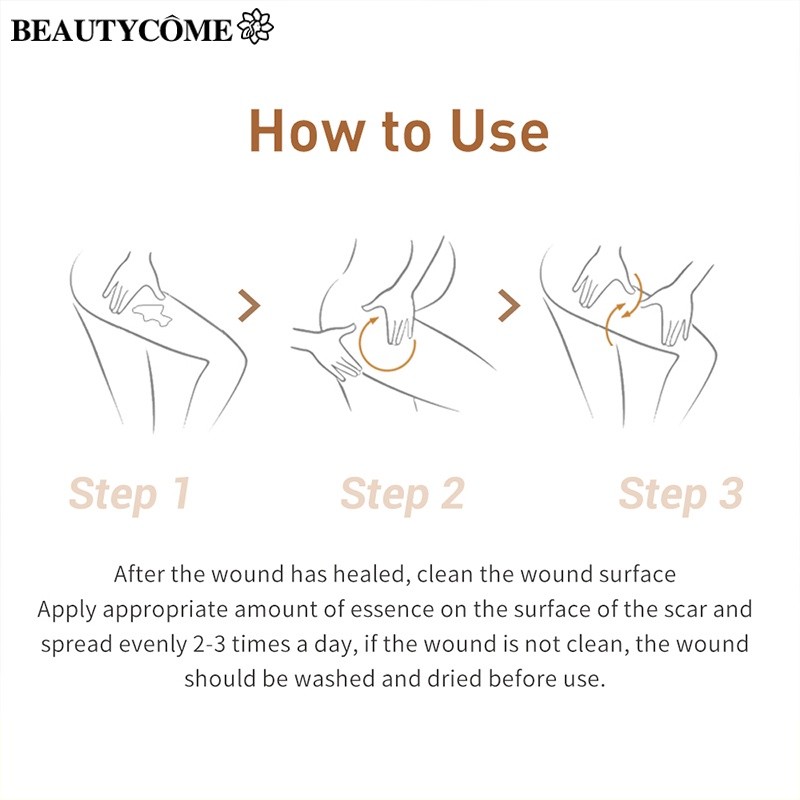 BEAUTYCÔME

How to Use

Step 1

Step 2

Step 3

After the wound has healed, clean the wound surface
Apply appropriate amount of essence on the surface of the scar and spread evenly 2-3 times a day, if the wound is not clean, the wound should be washed and dried before use.