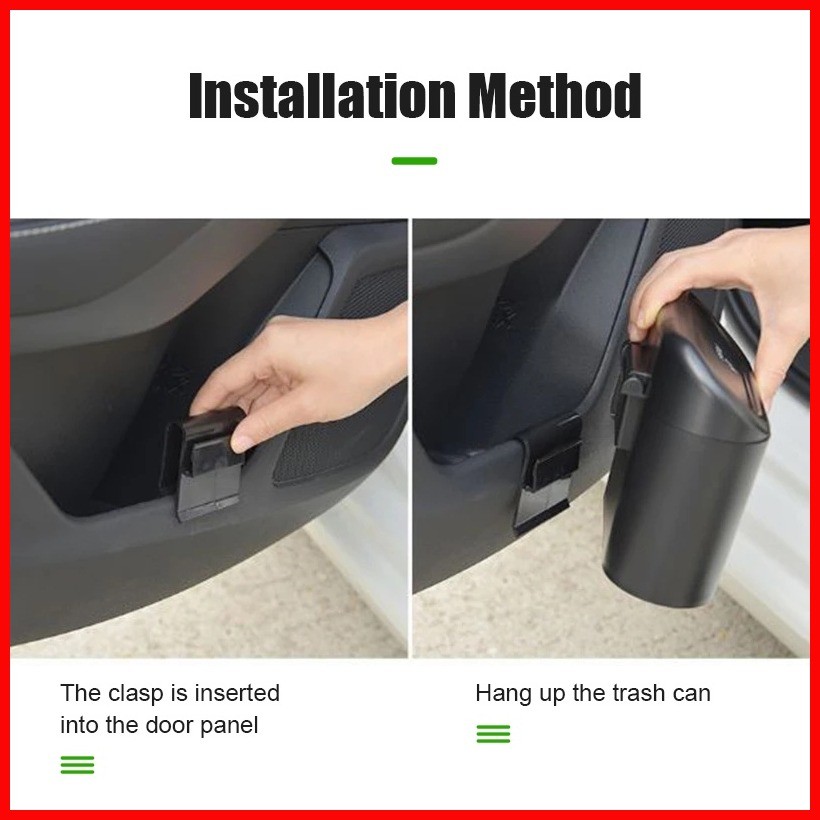 Installation Method

The clasp is inserted into the door panel

Hang up the trash can