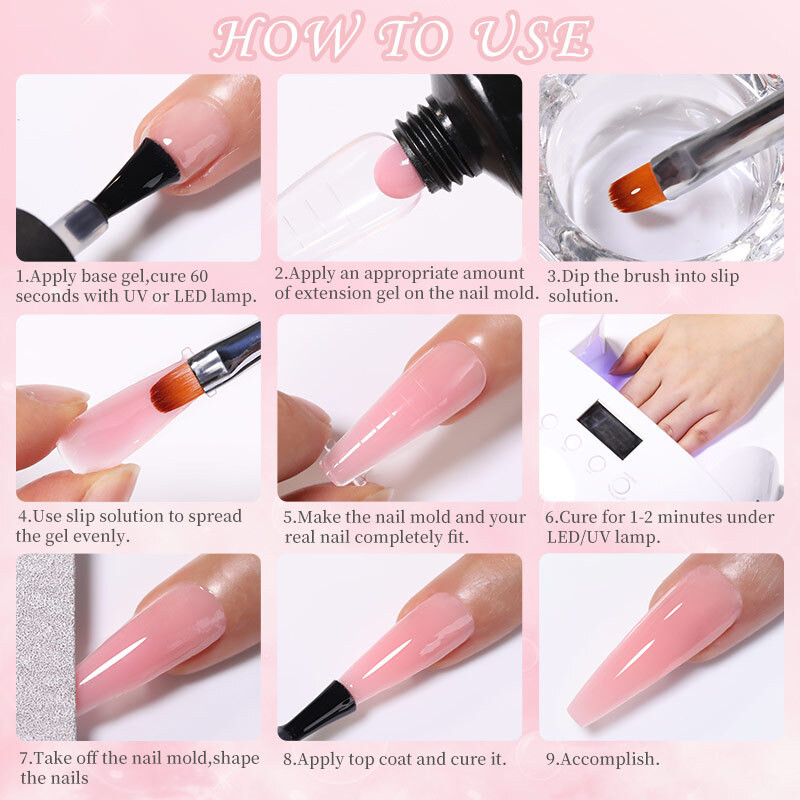 HOW TO USE

1.Apply base gel,cure 60 seconds with UV or LED lamp.

2.Apply an appropriate amount of extension gel on the nail mold.

3.Dip the brush into slip solution.

4.Use slip solution to spread the gel evenly.

5.Make the nail mold and your real nail completely fit.

6.Cure for 1-2 minutes under LED/UV lamp.

7.Take off the nail mold,shape the nails

8.Apply top coat and cure it.

9.Accomplish.