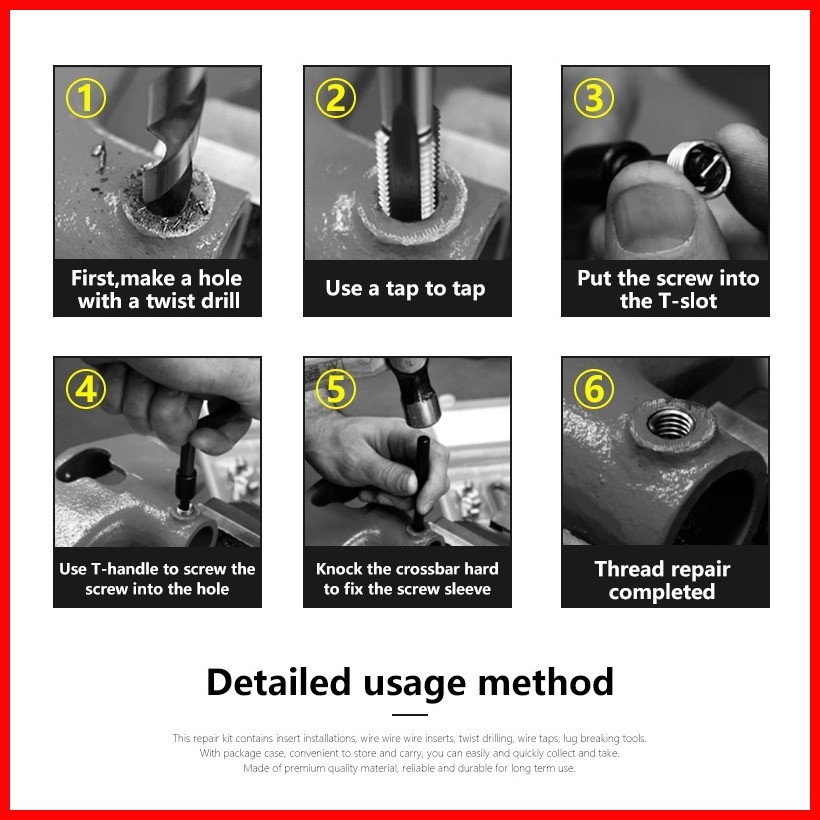 ①
First,make a hole with a twist drill

②
Use a tap to tap

③
Put the screw into the T-slot

④
Use T-handle to screw the screw into the hole

⑤
Knock the crossbar hard to fix the screw sleeve

⑥
Thread repair completed

Detailed usage method

This repair kit contains insert installations, wire wire wire inserts, twist drilling, wire taps, lug breaking tools.
With package case, convenient to store and carry, you can easily and quickly collect and take.
Made of premium quality material, reliable and durable for long term use.