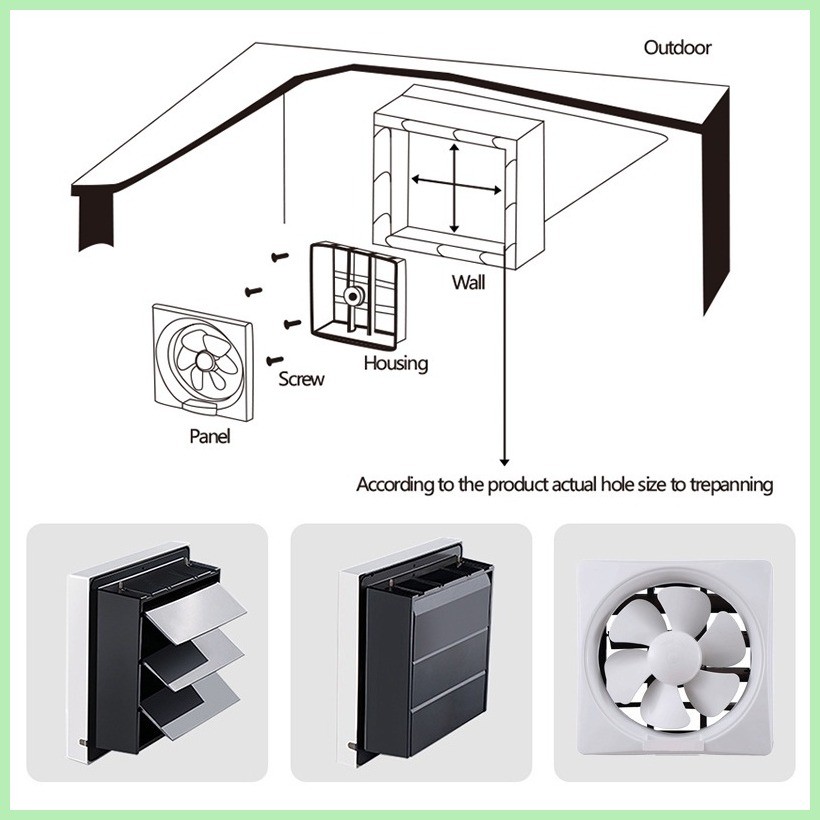 Outdoor

Wall

Housing

Screw

Panel

According to the product actual hole size to trepanning